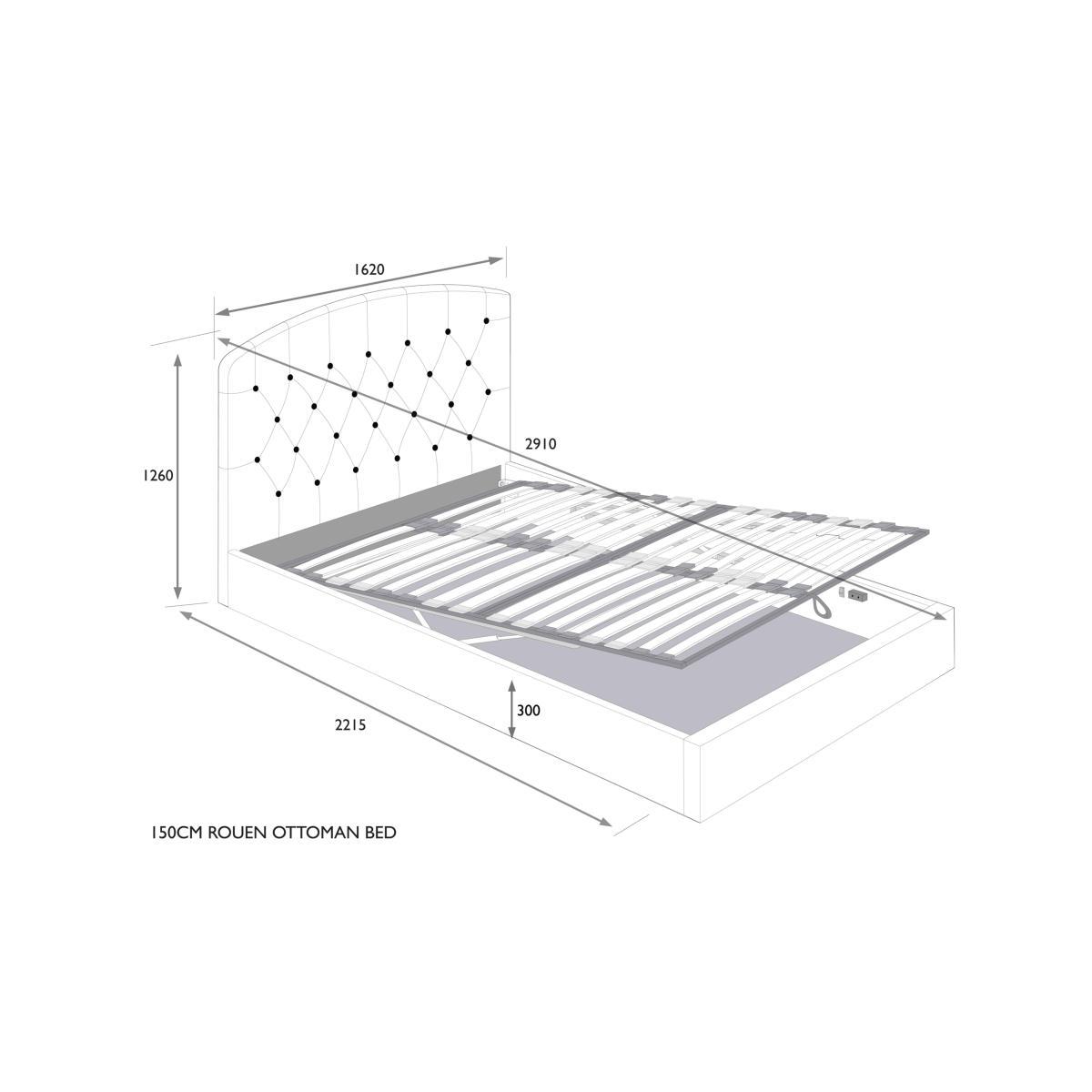 1620

1260

2910

300

2215

150CM ROUEN OTTOMAN BED