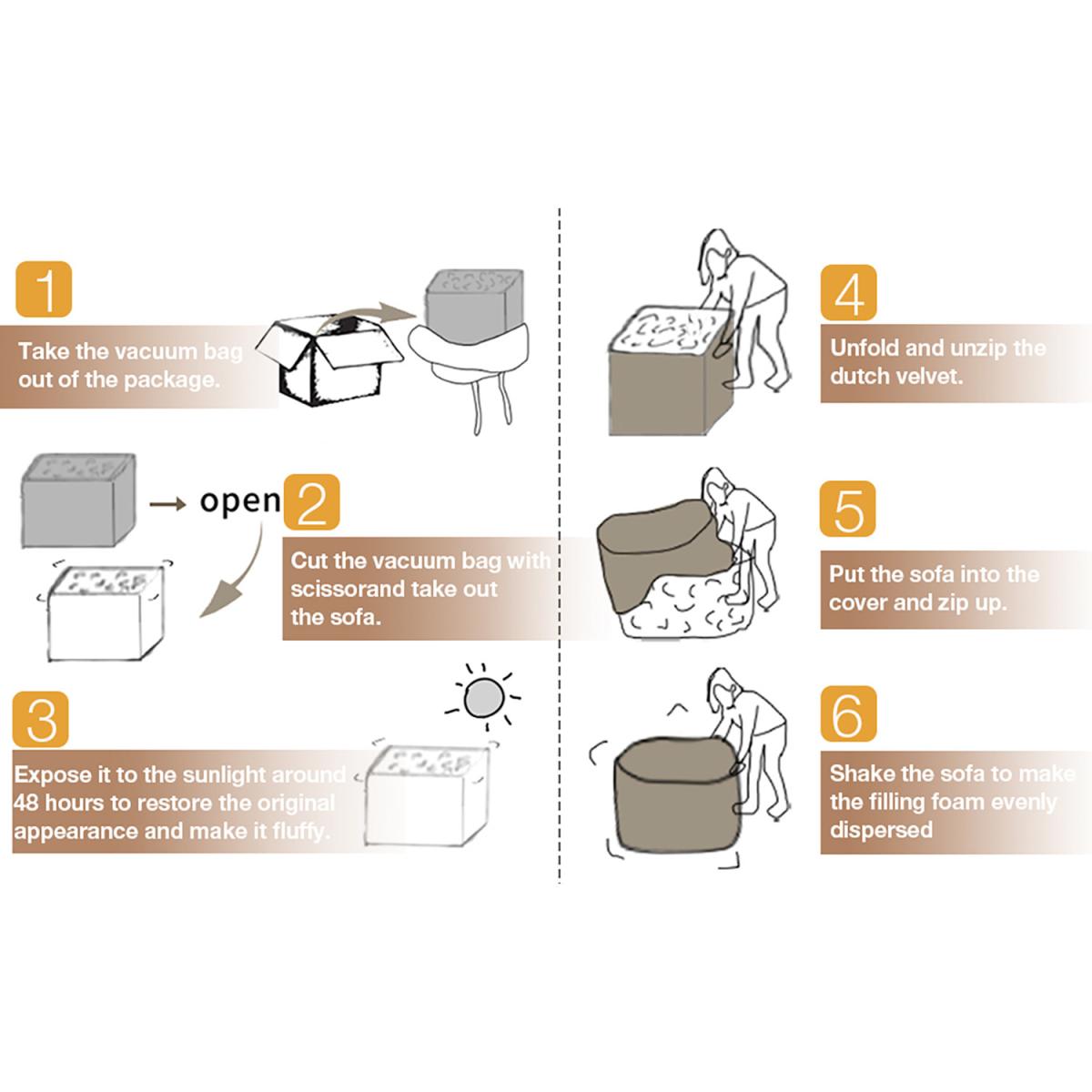 1

Take the vacuum bag out of the package.

open

2

Cut the vacuum bag with scissorand take out the sofa.

3

Expose it to the sunlight around 48 hours to restore the original appearance and make it fluffy.

4

Unfold and unzip the dutch velvet.

5

Put the sofa into the cover and zip up.

6

Shake the sofa to make the filling foam evenly dispersed