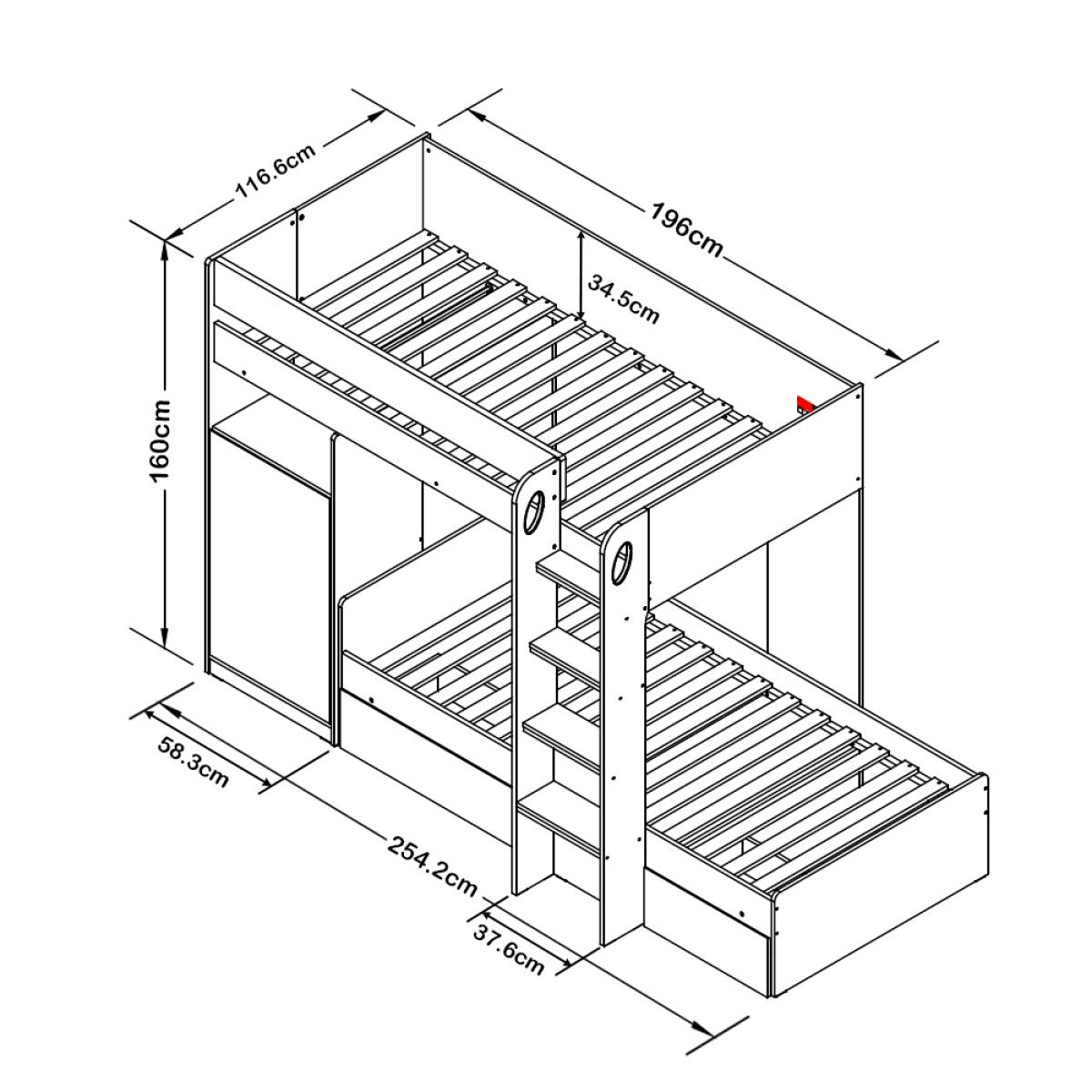 116.6cm
196cm
34.5cm
160cm
58.3cm
254.2cm
37.6cm