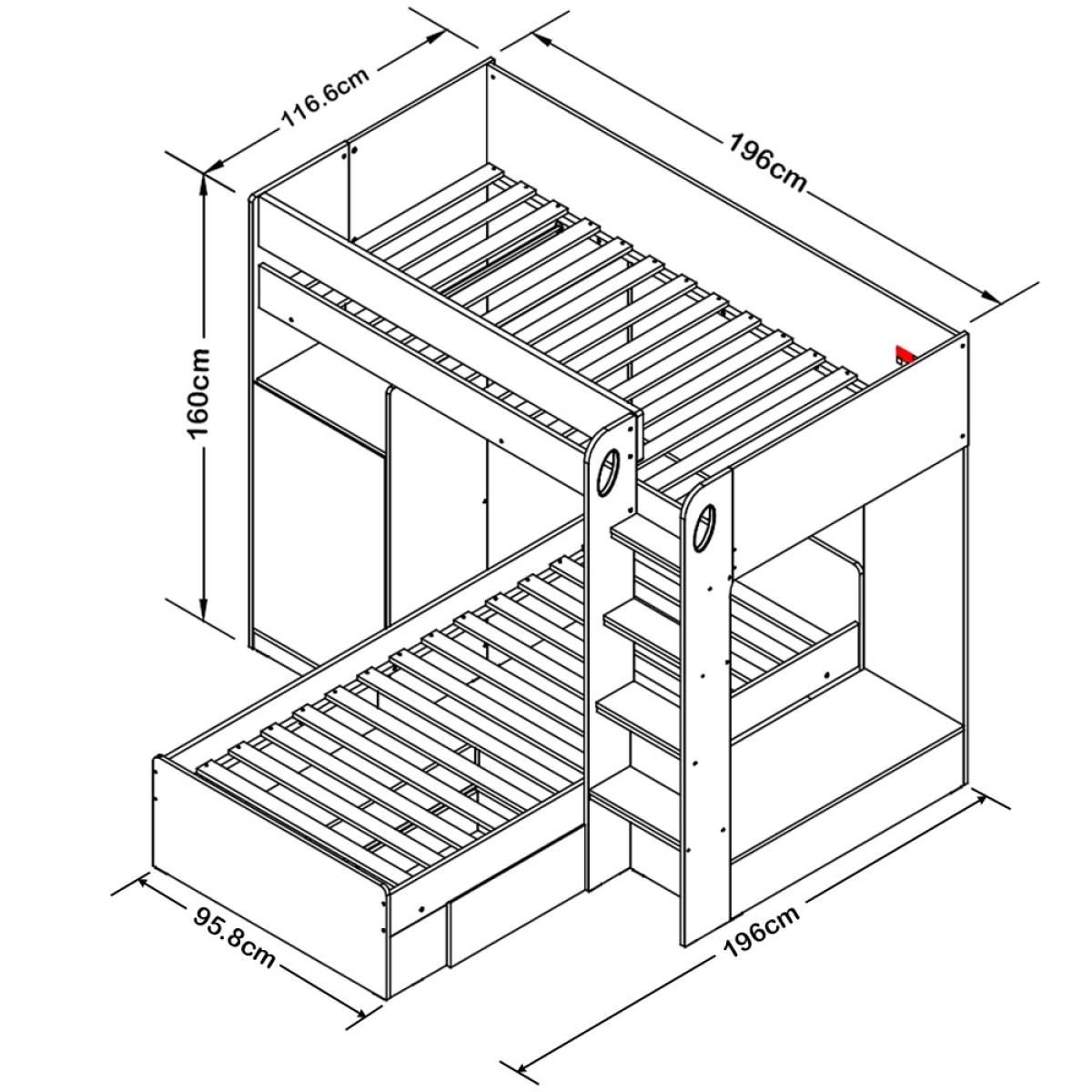 116.6cm

196cm

160cm

95.8cm

196cm