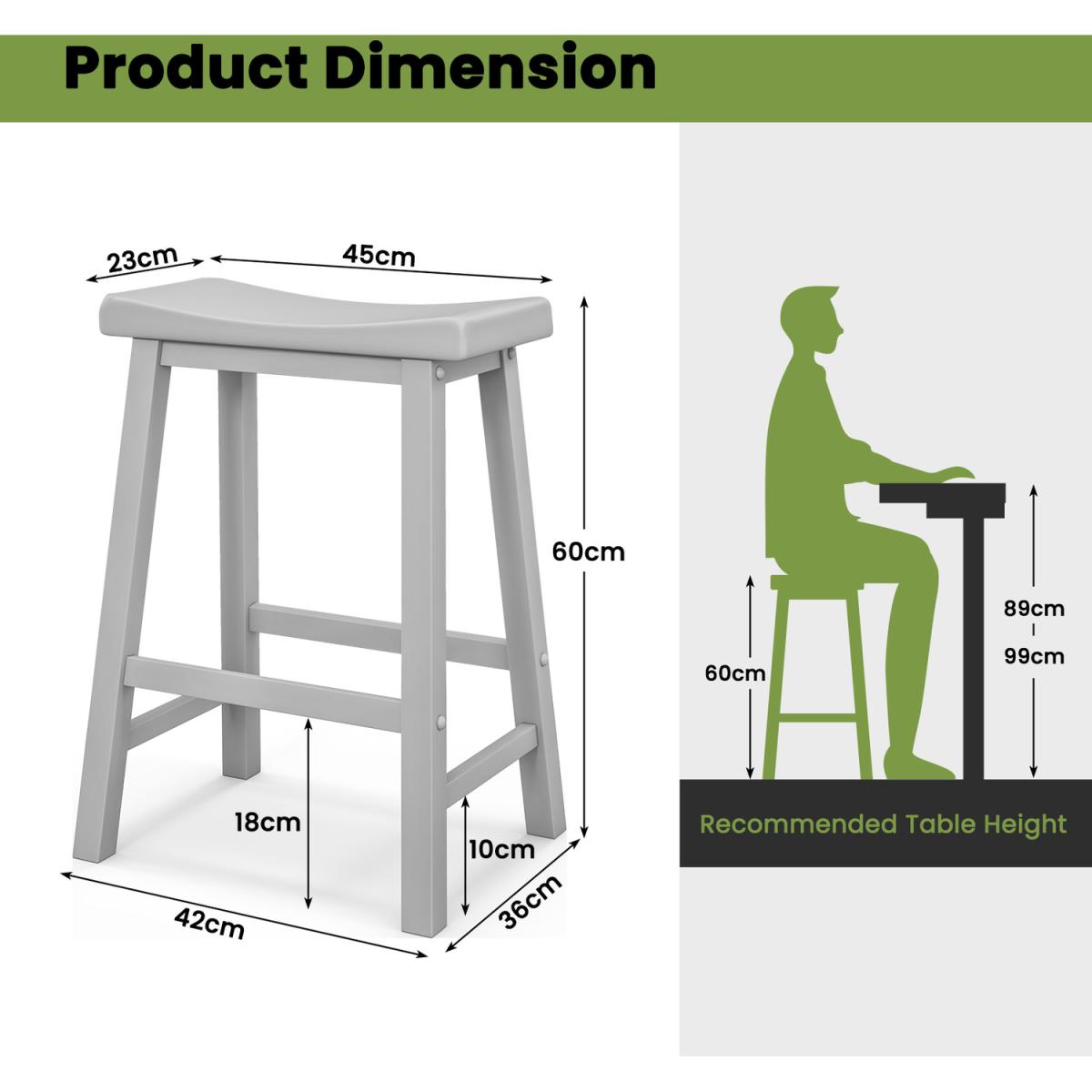 Product Dimension

23cm
45cm
60cm
18cm
10cm
42cm
36cm

60cm
89cm
-
99cm

Recommended Table Height