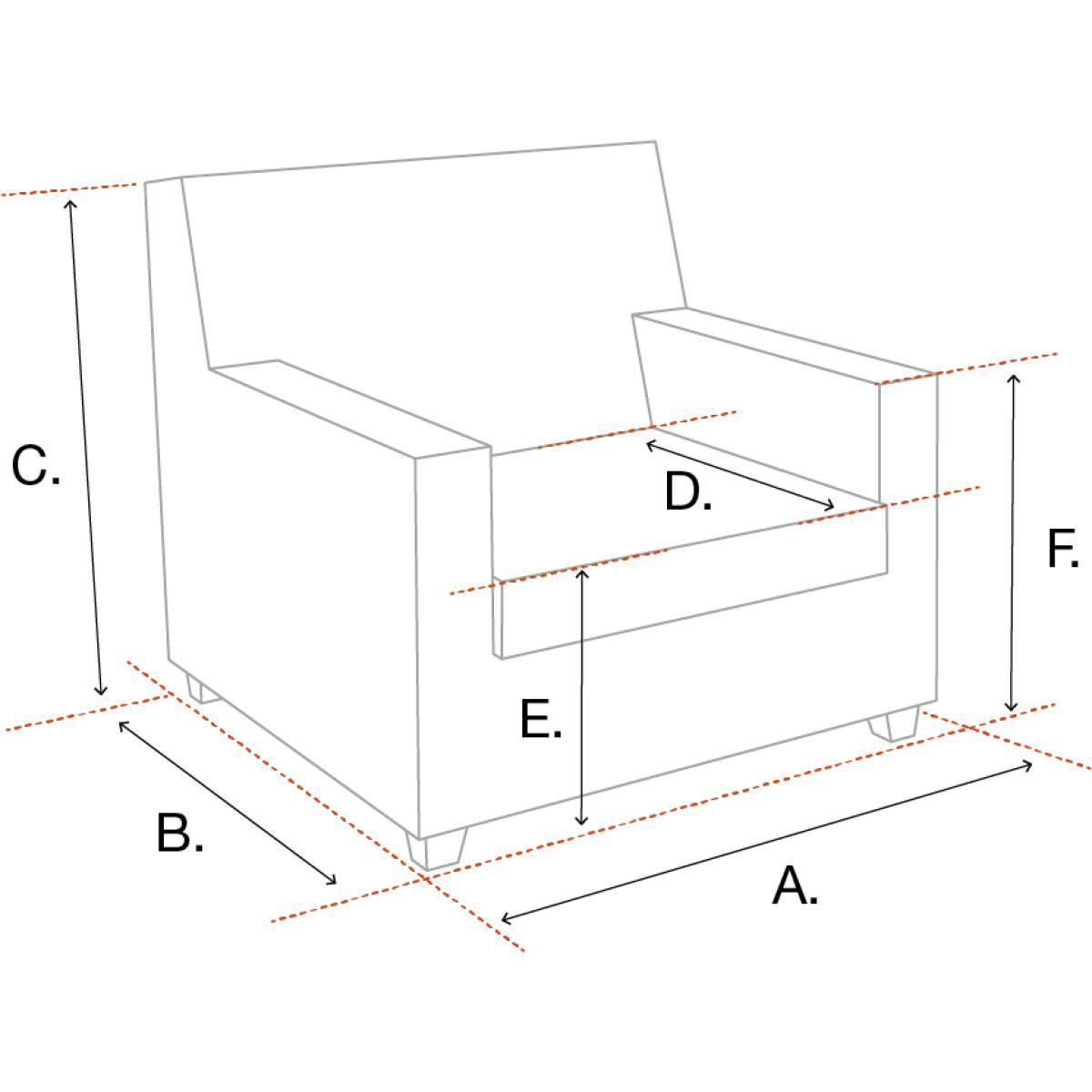 C.

D.

F.

E.

B.

A.