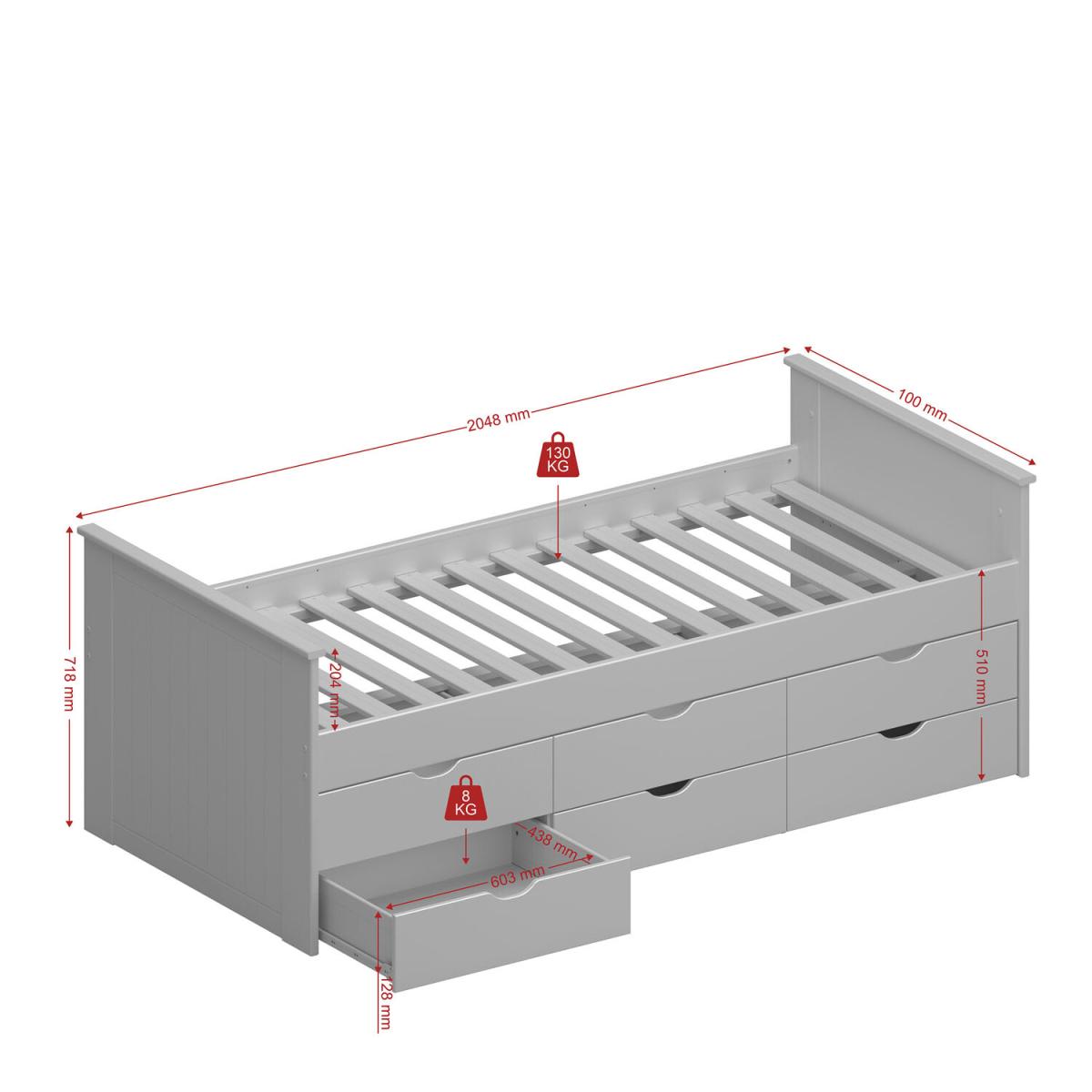 2048 mm

100 mm

130 KG

718 mm

204 mm

510 mm

8 KG

438 mm

603 mm

128 mm