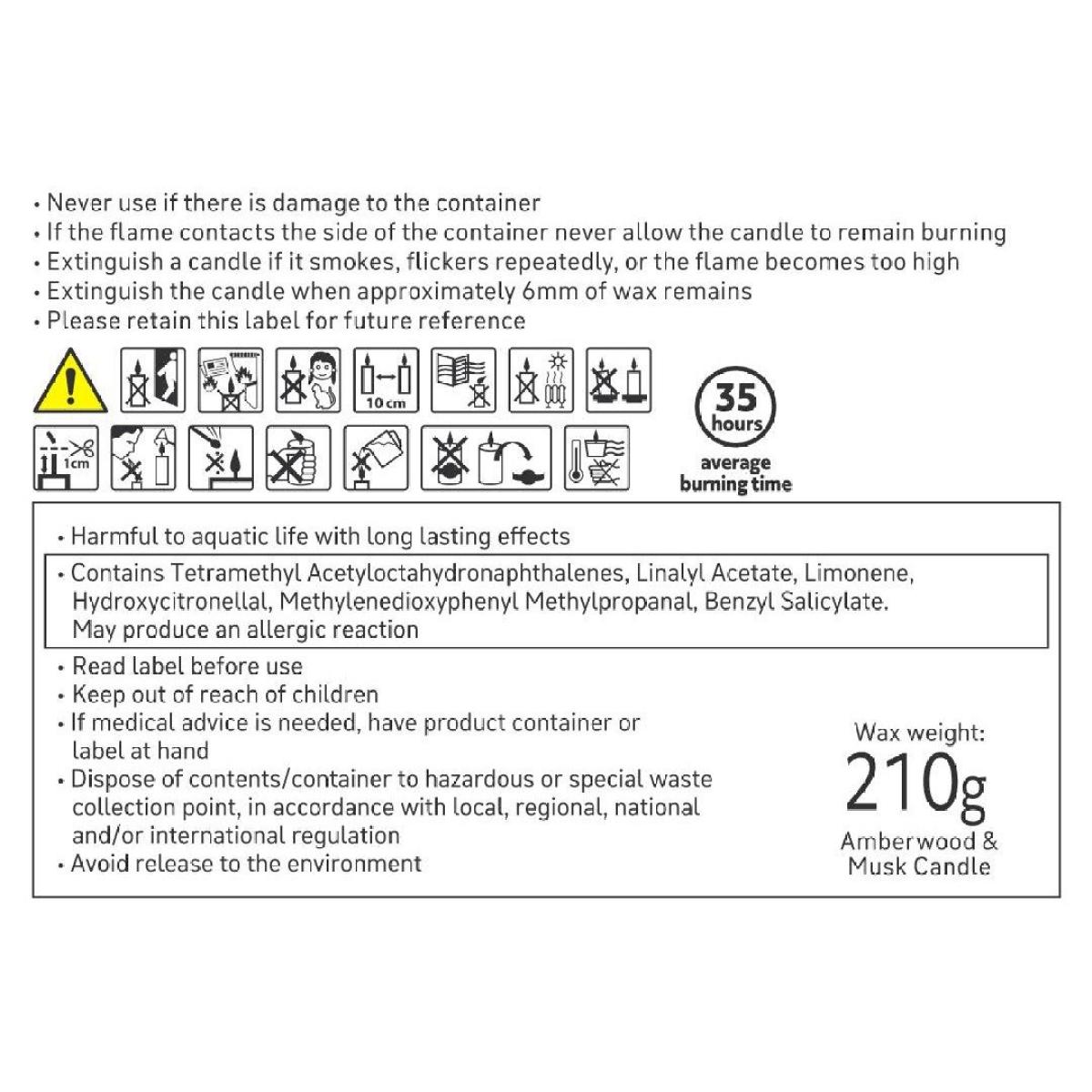 • Never use if there is damage to the container
• If the flame contacts the side of the container never allow the candle to remain burning
• Extinguish a candle if it smokes, flickers repeatedly, or the flame becomes too high
• Extinguish the candle when approximately 6mm of wax remains
• Please retain this label for future reference

10 cm

1cm

35 hours

average burning time

• Harmful to aquatic life with long lasting effects

• Contains Tetramethyl Acetyloctahydronaphthalenes, Linalyl Acetate, Limonene, Hydroxycitronellal, Methylenedioxyphenyl Methylpropanal, Benzyl Salicylate. May produce an allergic reaction

• Read label before use
• Keep out of reach of children
• If medical advice is needed, have product container or label at hand
• Dispose of contents/container to hazardous or special waste collection point, in accordance with local, regional, national and/or international regulation
• Avoid release to the environment

Wax weight:
210g
Amberwood & Musk Candle