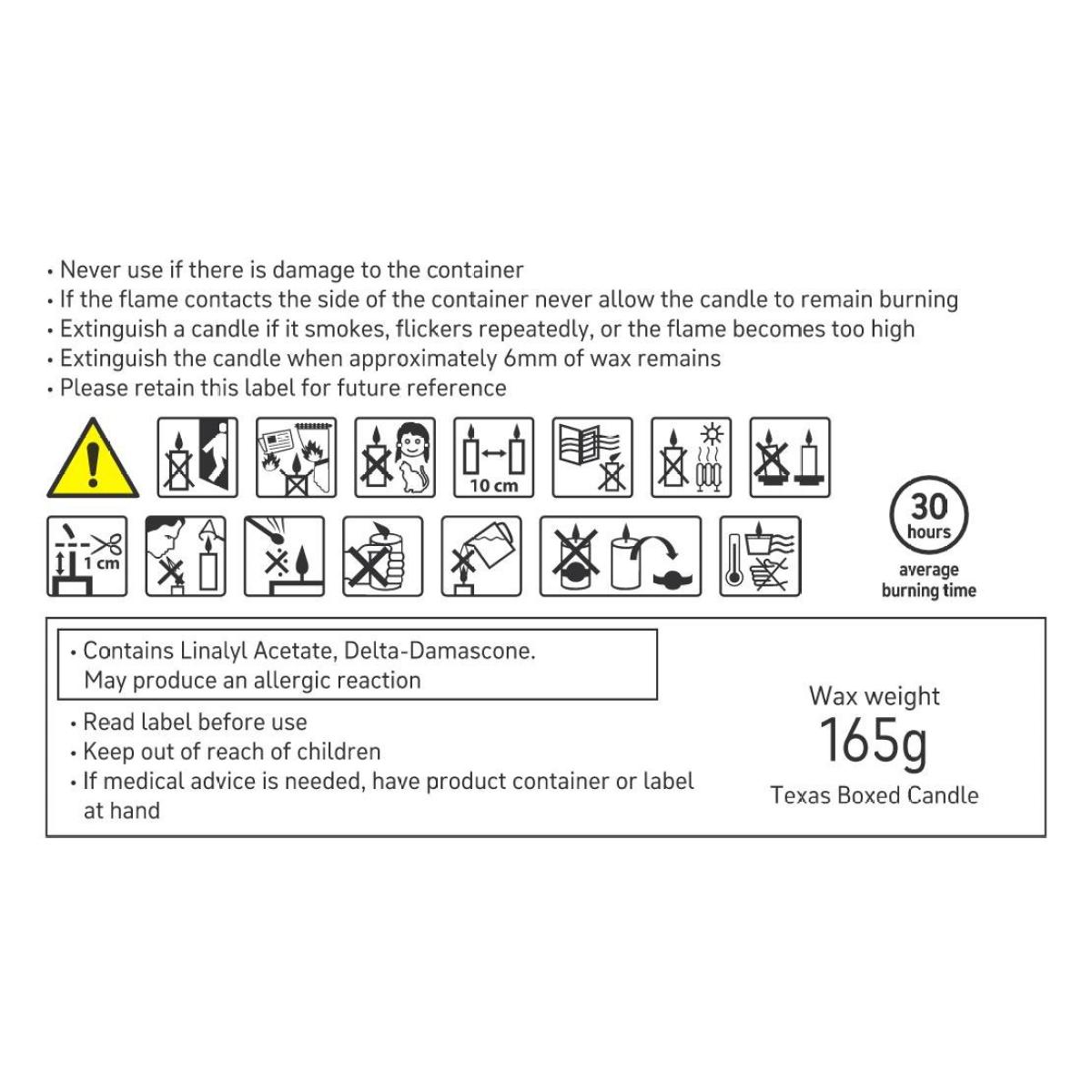 • Never use if there is damage to the container
• If the flame contacts the side of the container never allow the candle to remain burning
• Extinguish a candle if it smokes, flickers repeatedly, or the flame becomes too high
• Extinguish the candle when approximately 6mm of wax remains
• Please retain this label for future reference

10 cm

1 cm

30 hours

average burning time

• Contains Linalyl Acetate, Delta-Damascone. May produce an allergic reaction

• Read label before use
• Keep out of reach of children
• If medical advice is needed, have product container or label at hand

Wax weight
165g
Texas Boxed Candle