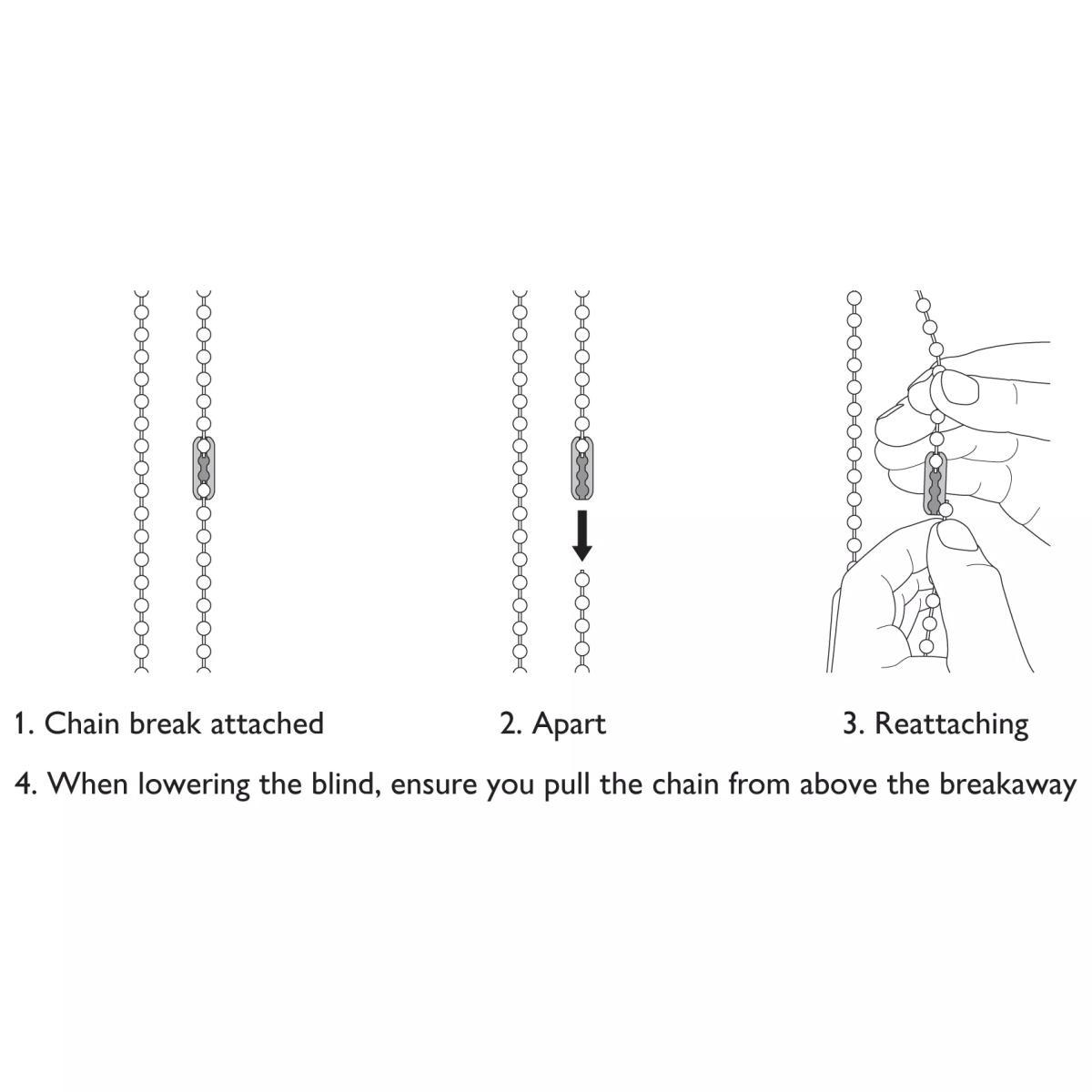 1. Chain break attached

2. Apart

3. Reattaching

4. When lowering the blind, ensure you pull the chain from above the breakaway