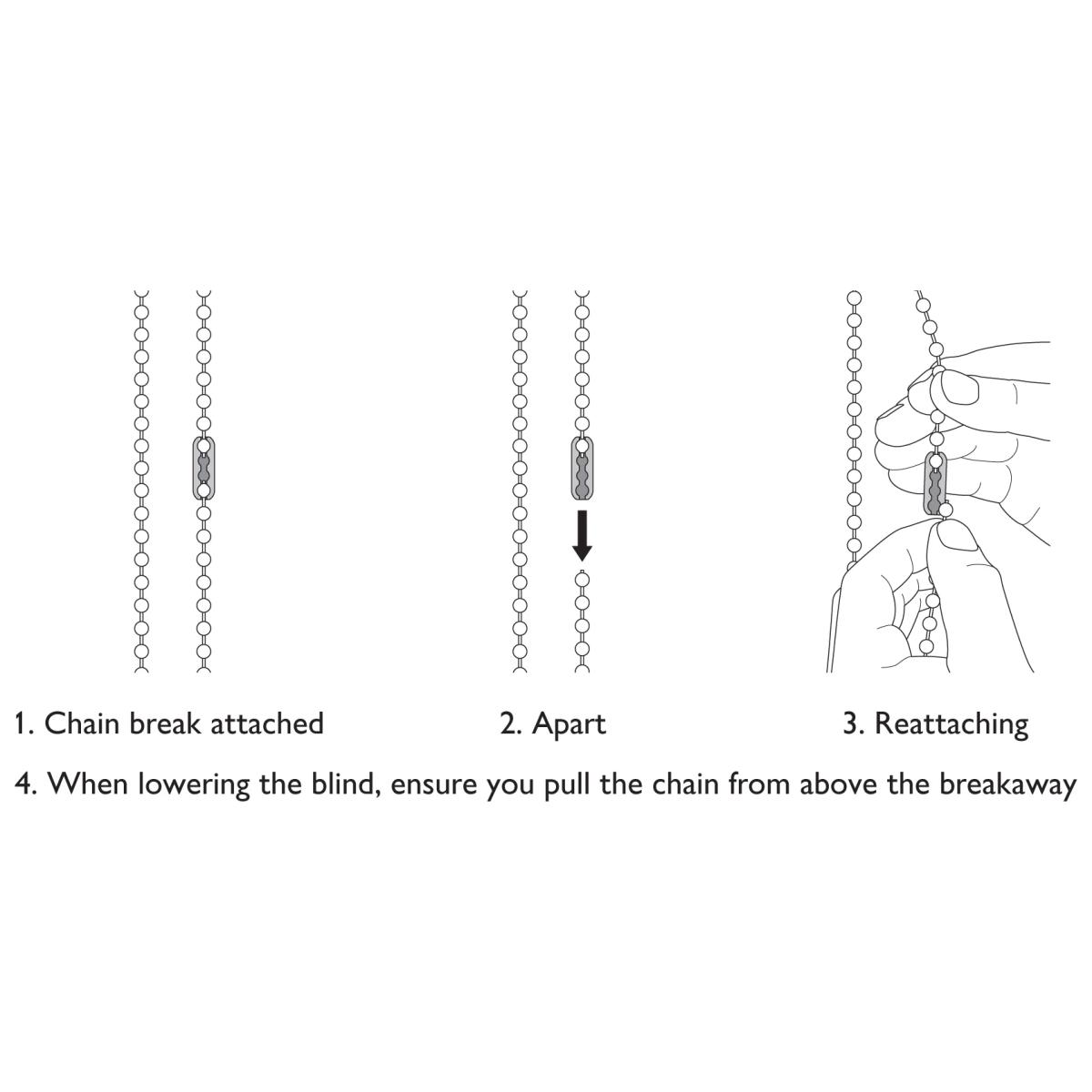 1. Chain break attached

2. Apart

3. Reattaching

4. When lowering the blind, ensure you pull the chain from above the breakaway