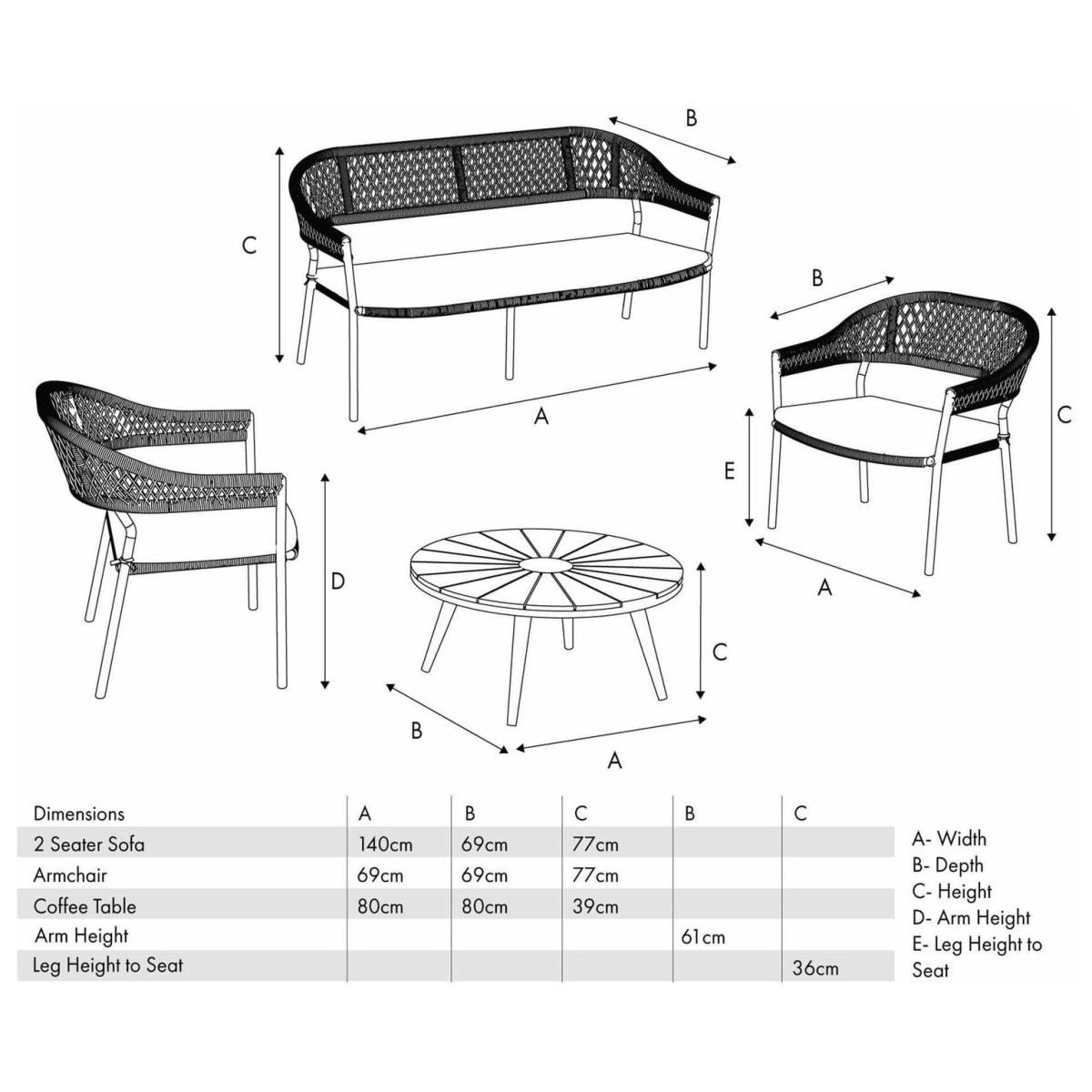 B

C

A

B

C

E

A

D

C

B

A

| Dimensions | A | B | C | B | C |
|---|---|---|---|---|---|
| 2 Seater Sofa | 140cm | 69cm | 77cm | | |
| Armchair | 69cm | 69cm | 77cm | | |
| Coffee Table | 80cm | 80cm | 39cm | | |
| Arm Height | | | | 61cm | |
| Leg Height to Seat | | | | | 36cm |

A- Width
B- Depth
C- Height
D- Arm Height
E- Leg Height to Seat