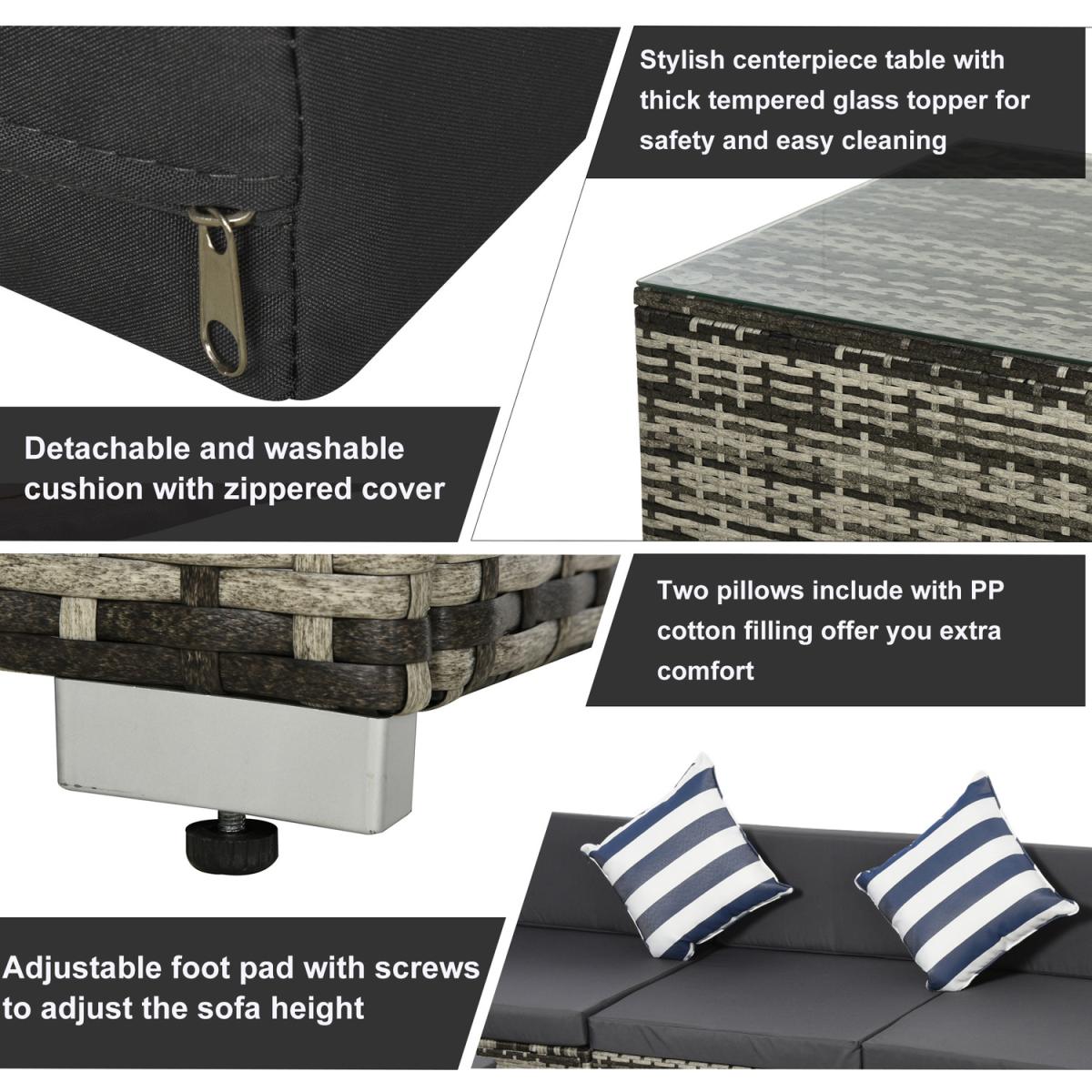 Stylish centerpiece table with thick tempered glass topper for safety and easy cleaning

Detachable and washable cushion with zippered cover

Two pillows include with PP cotton filling offer you extra comfort

Adjustable foot pad with screws to adjust the sofa height