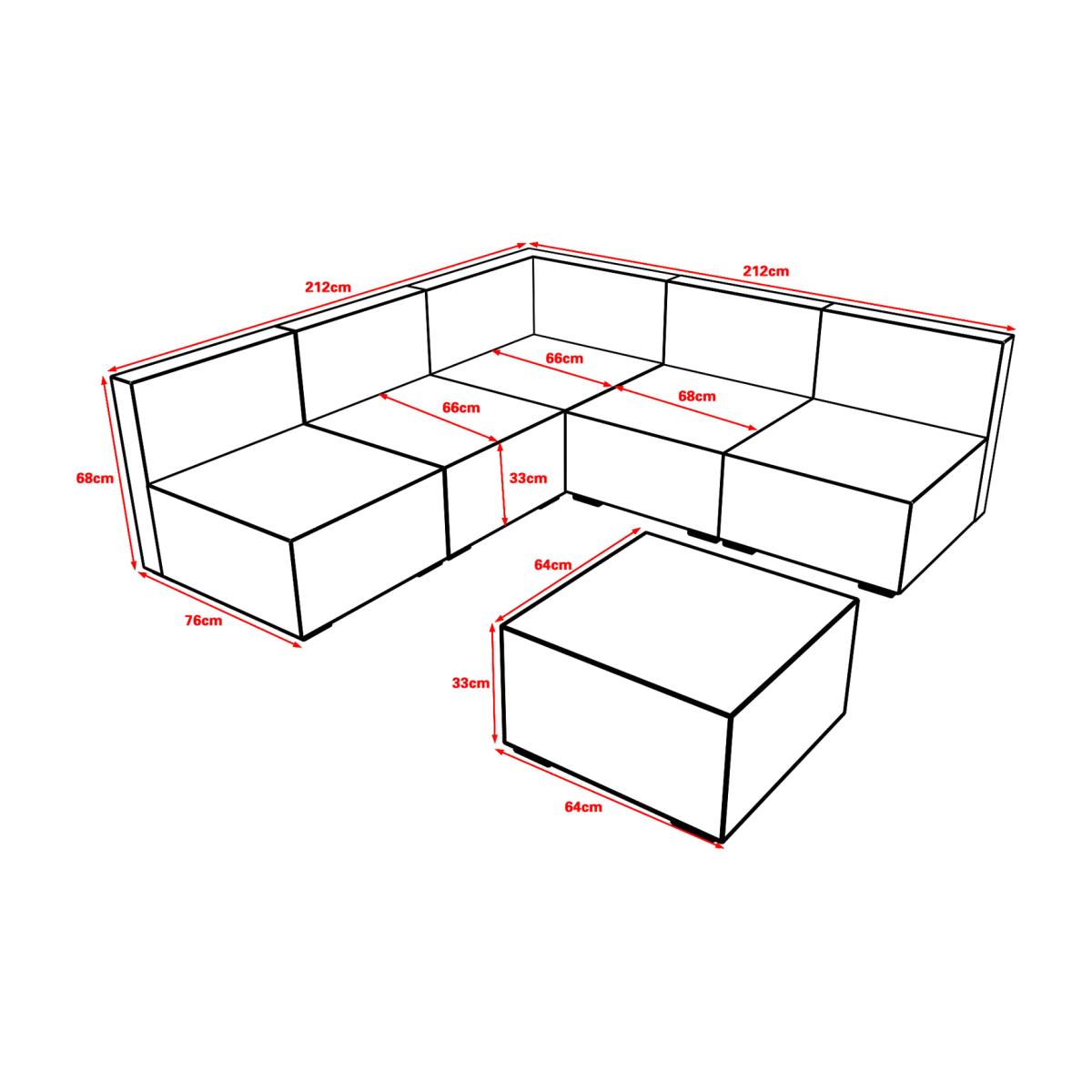 212cm
212cm
66cm
68cm
66cm
68cm
33cm
76cm
64cm
33cm
64cm