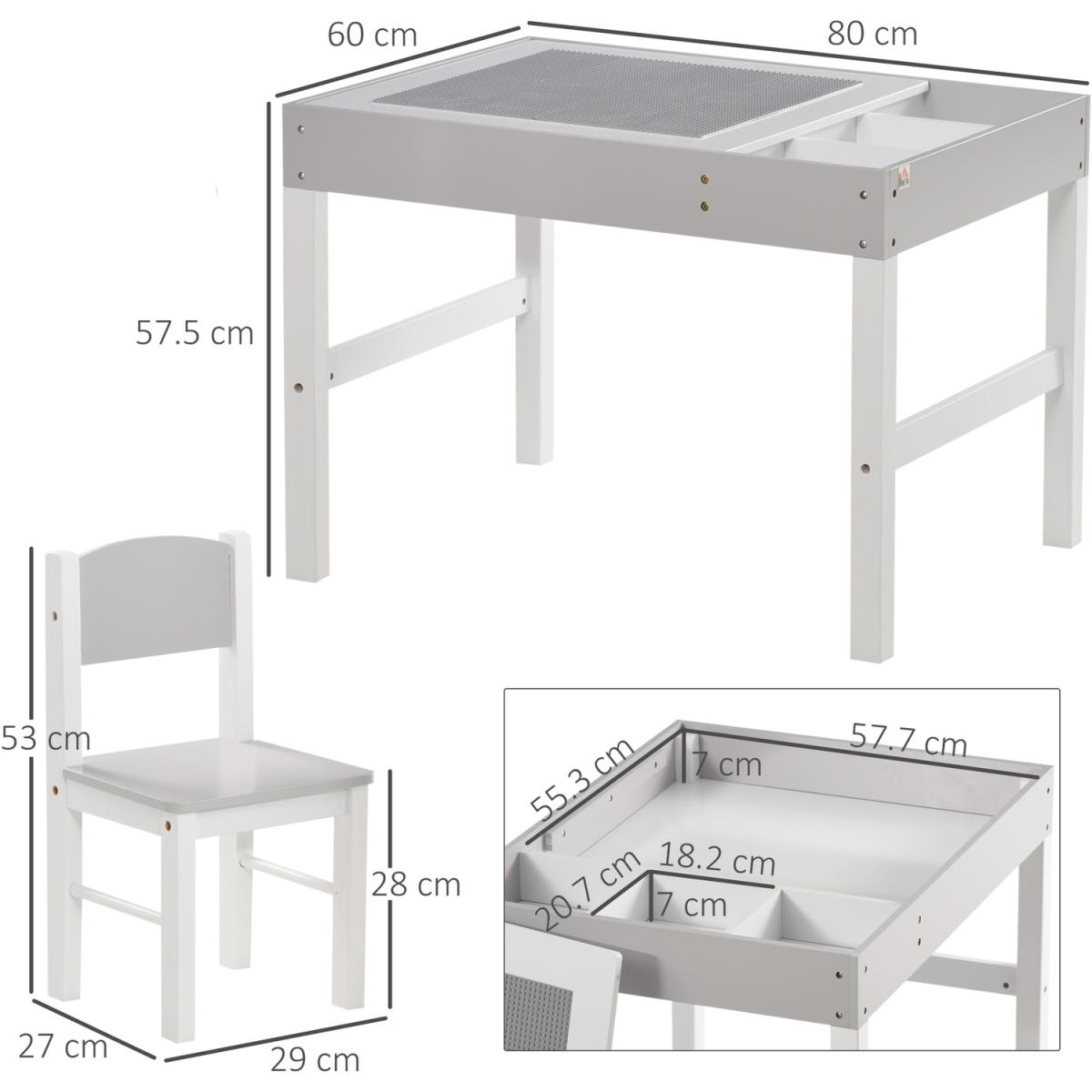 60 cm
80 cm
57.5 cm
53 cm
28 cm
27 cm
29 cm
55.3 cm
7 cm
57.7 cm
20.7 cm
18.2 cm
7 cm