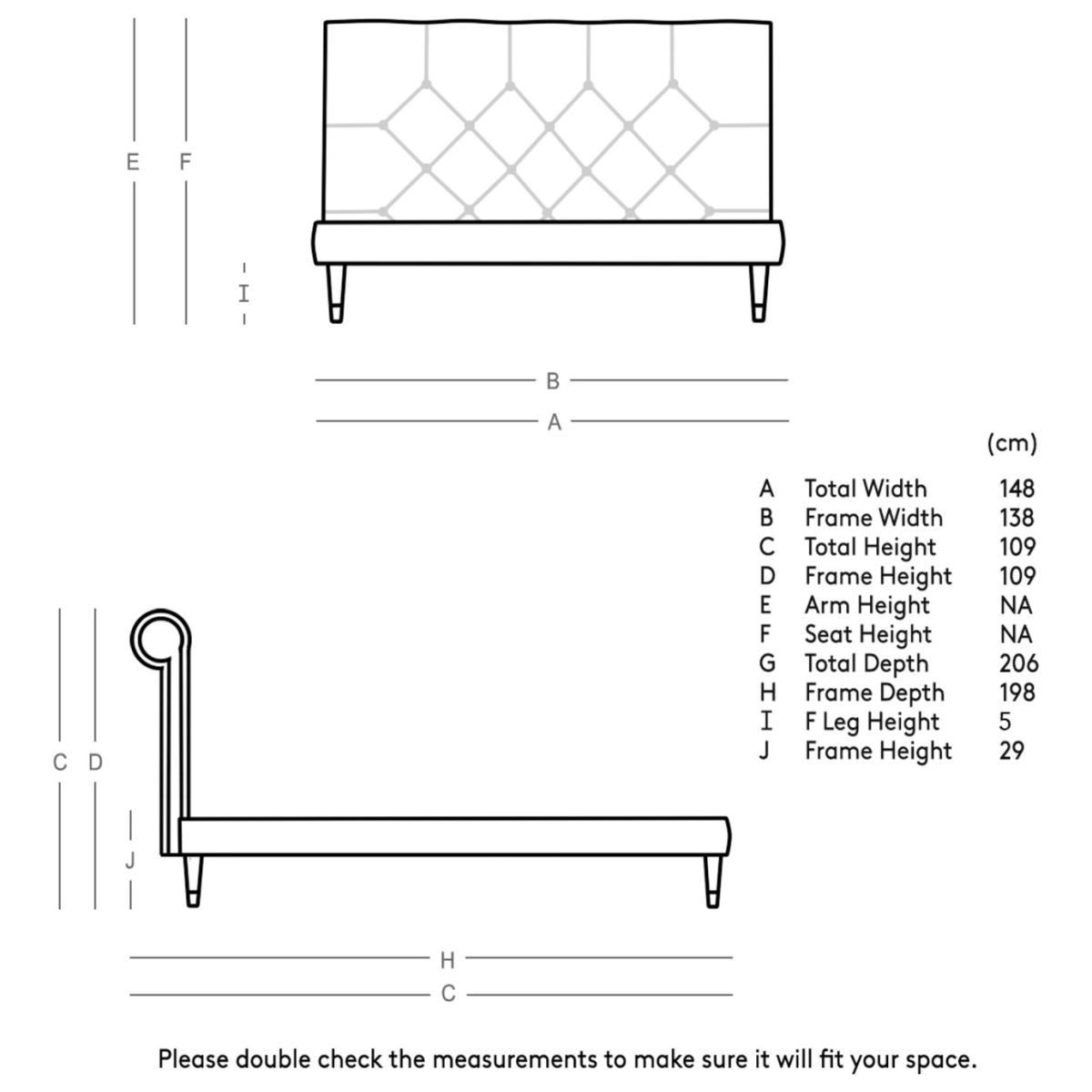 E F

I

B

A

(cm)

| | | |
|---|---|---|
| A | Total Width | 148 |
| B | Frame Width | 138 |
| C | Total Height | 109 |
| D | Frame Height | 109 |
| E | Arm Height | NA |
| F | Seat Height | NA |
| G | Total Depth | 206 |
| H | Frame Depth | 198 |
| I | F Leg Height | 5 |
| J | Frame Height | 29 |

C D

J

H

C

Please double check the measurements to make sure it will fit your space.