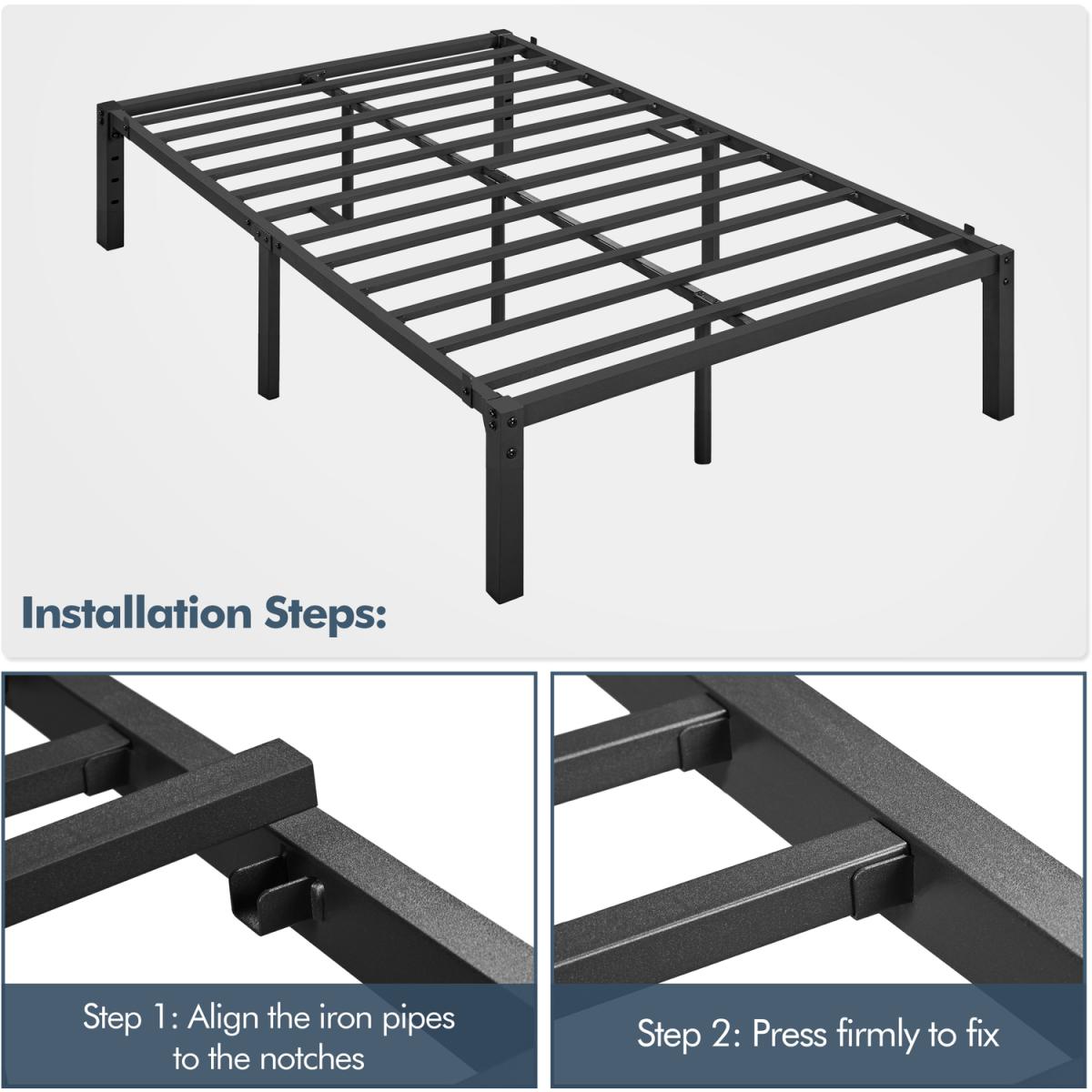 Installation Steps:

Step 1: Align the iron pipes to the notches

Step 2: Press firmly to fix