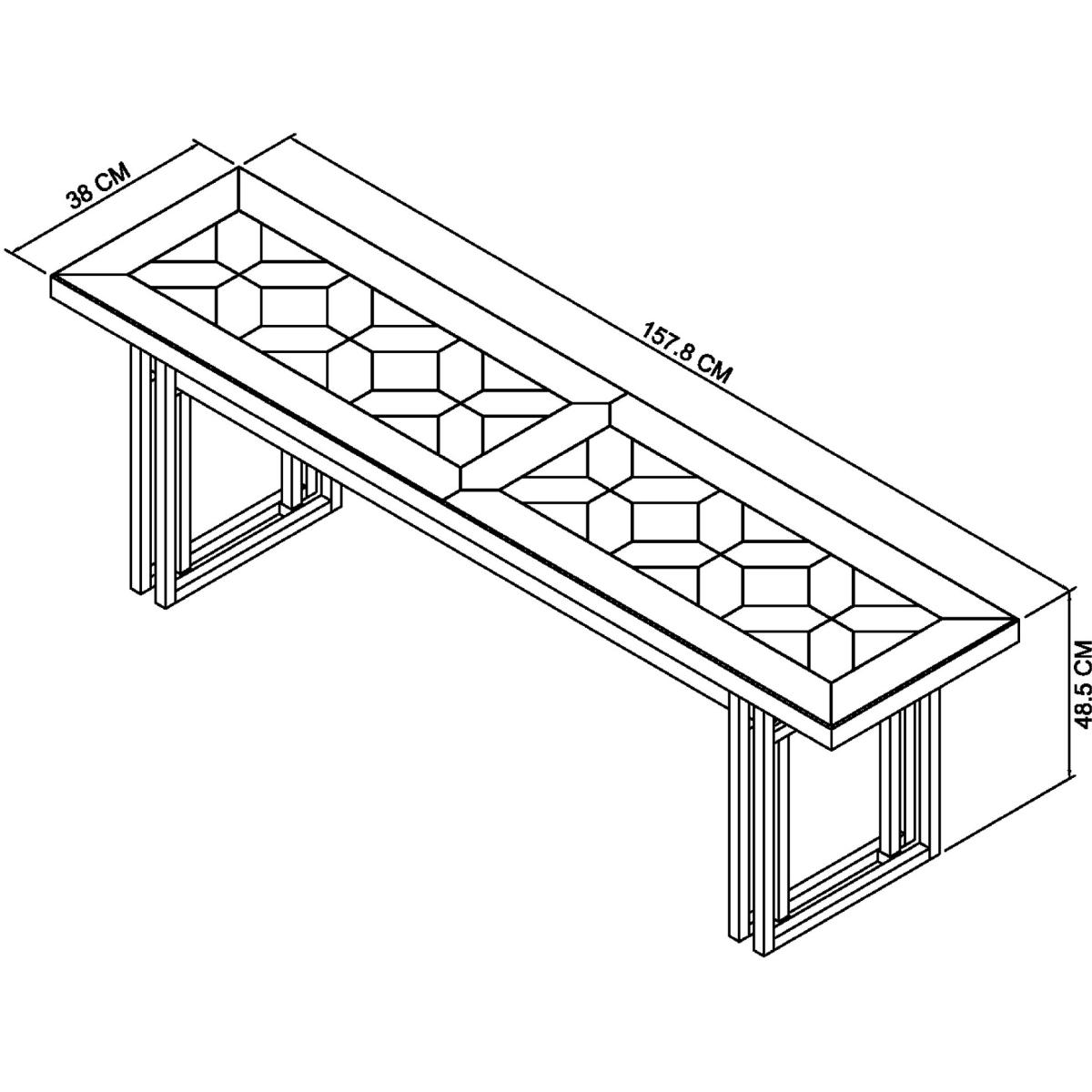 38 CM
157.8 CM
48.5 CM