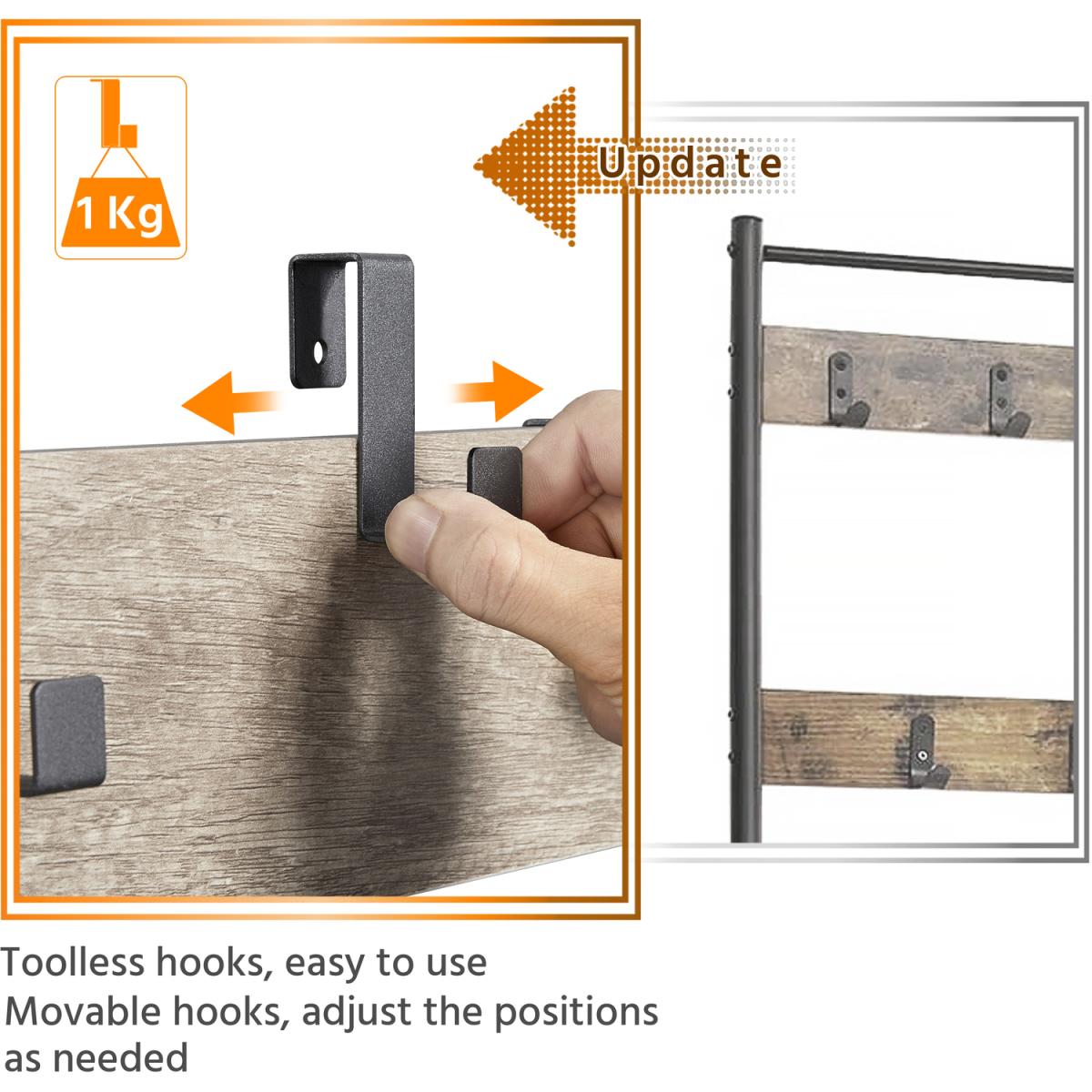 1 Kg

Update

Toolless hooks, easy to use
Movable hooks, adjust the positions as needed