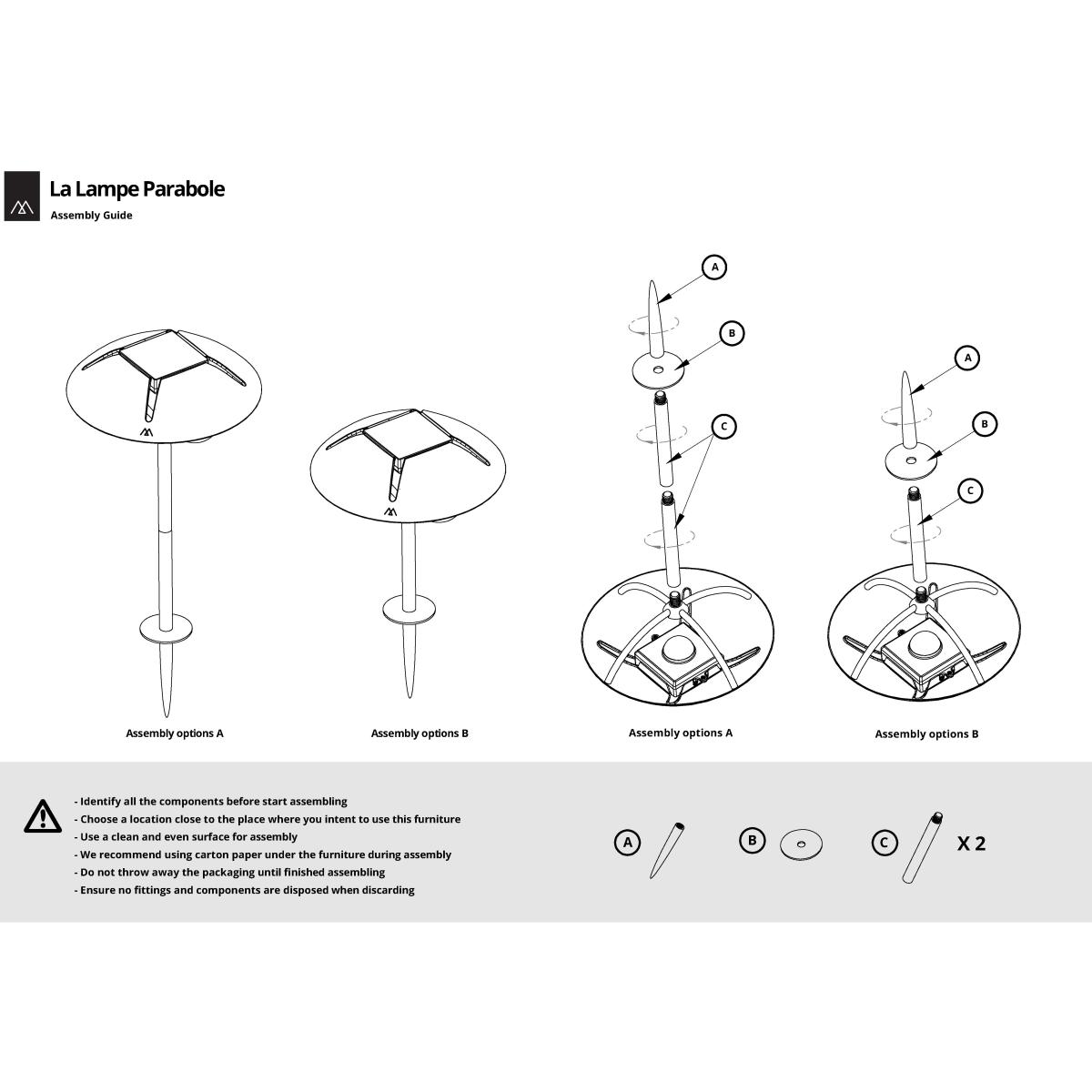 La Lampe Parabole
Assembly Guide

A

B

C

A

B

C

Assembly options A

Assembly options B

Assembly options A

Assembly options B

- Identify all the components before start assembling
- Choose a location close to the place where you intent to use this furniture
- Use a clean and even surface for assembly
- We recommend using carton paper under the furniture during assembly
- Do not throw away the packaging until finished assembling
- Ensure no fittings and components are disposed when discarding

A

B

C

X 2