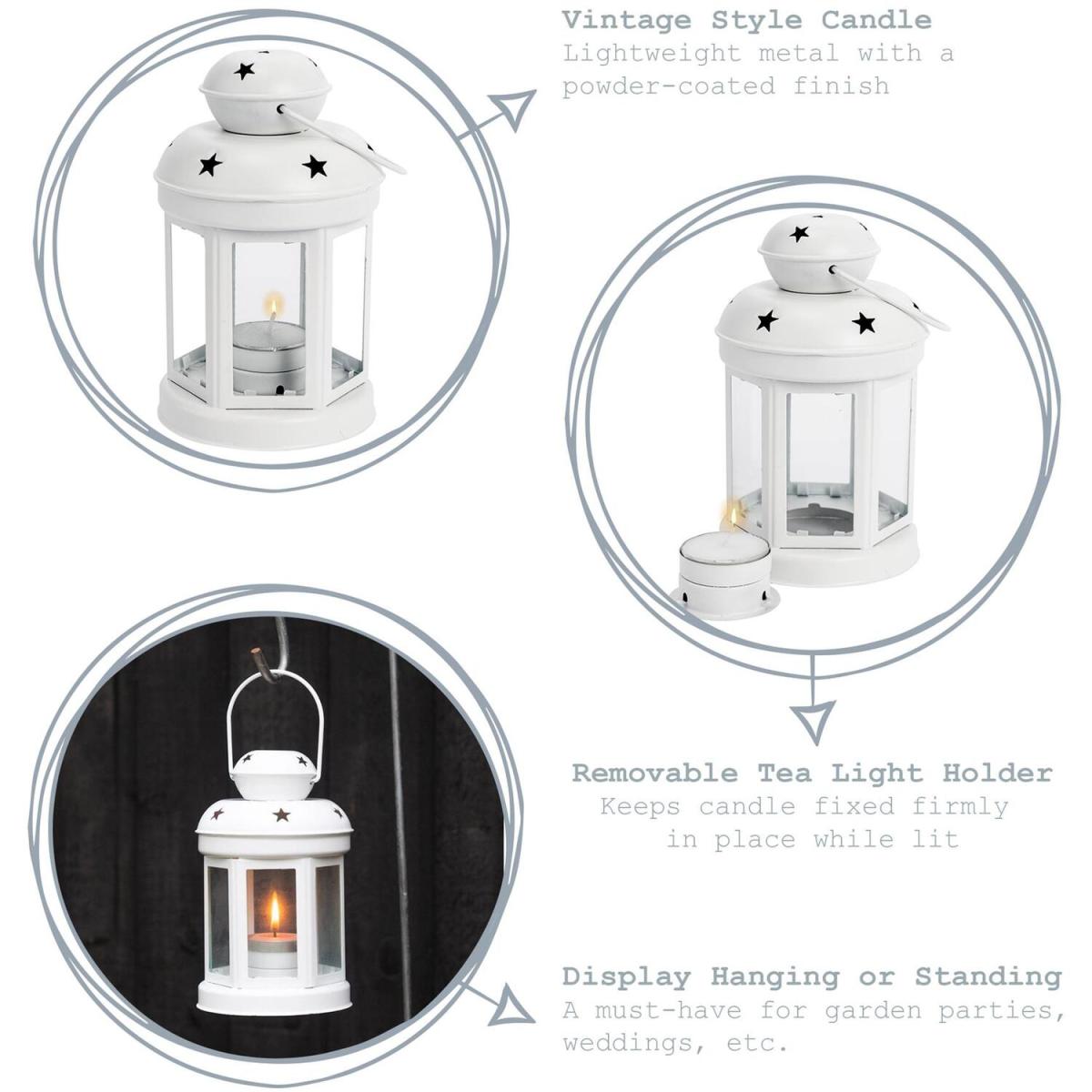 Vintage Style Candle
Lightweight metal with a powder-coated finish

Removable Tea Light Holder
Keeps candle fixed firmly in place while lit

Display Hanging or Standing
A must-have for garden parties, weddings, etc.