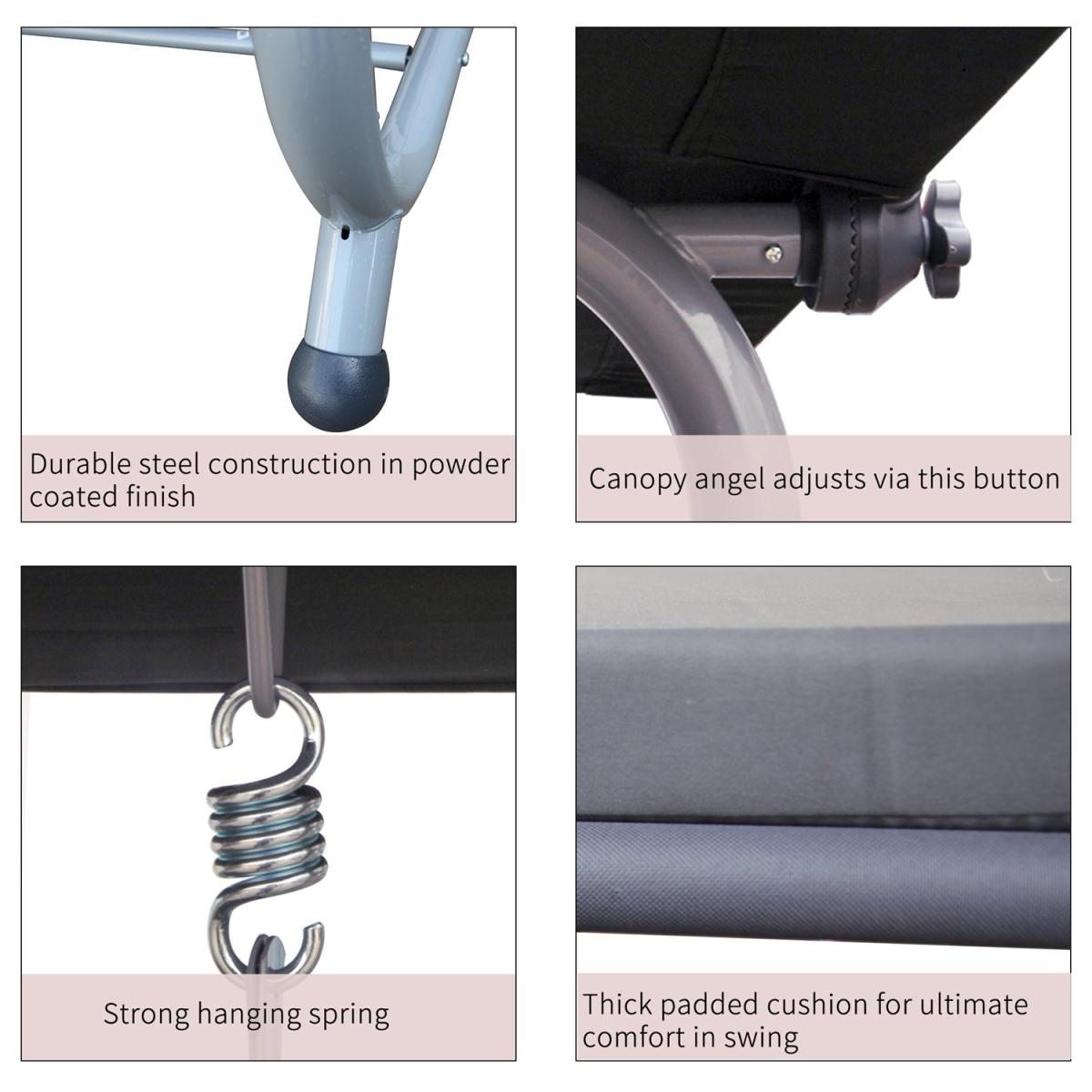 Durable steel construction in powder coated finish

Canopy angel adjusts via this button

Strong hanging spring

Thick padded cushion for ultimate comfort in swing