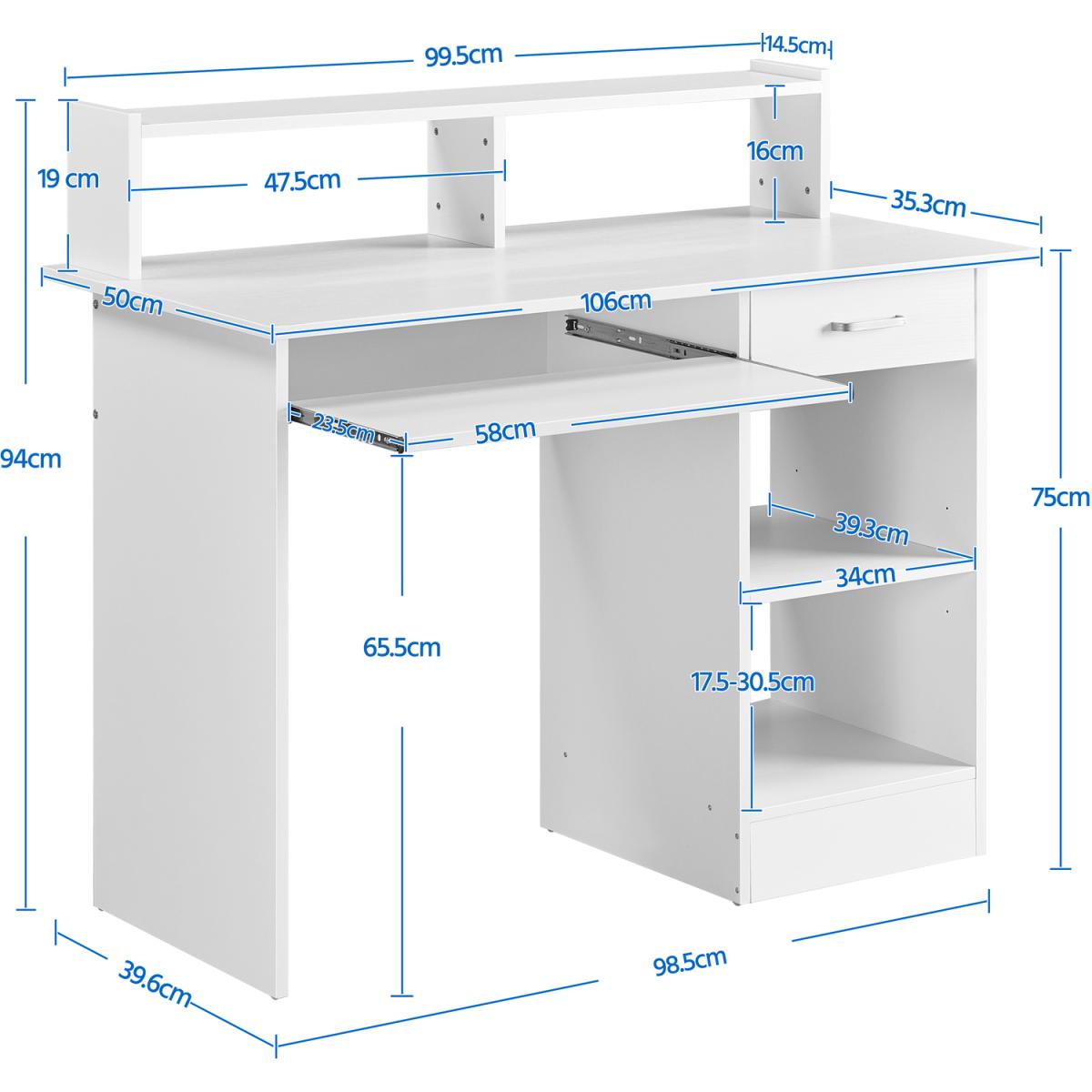 99.5cm
14.5cm
19 cm
47.5cm
16cm
35.3cm
50cm
106cm
23.5cm
58cm
94cm
75cm
39.3cm
34cm
65.5cm
17.5-30.5cm
39.6cm
98.5cm