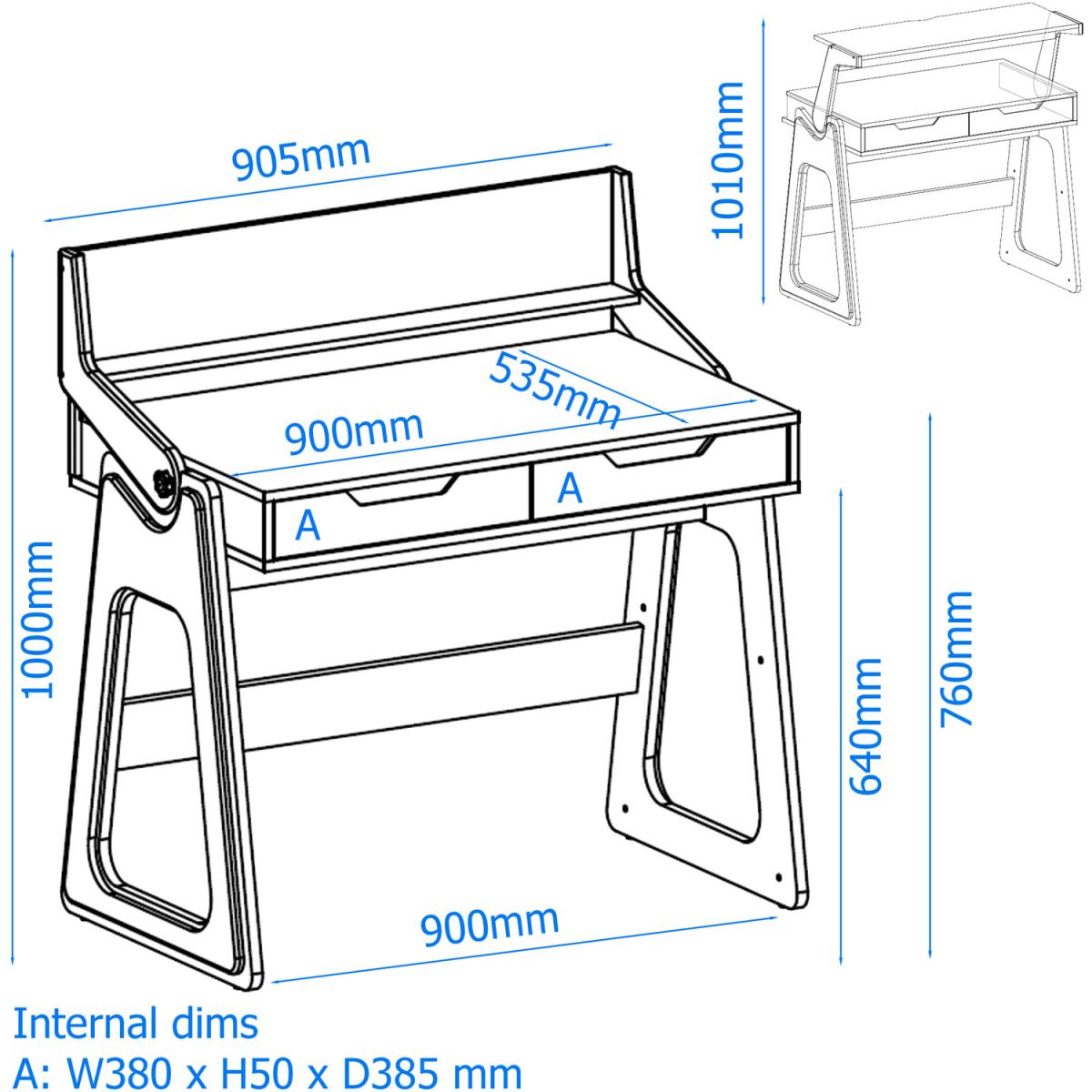 905mm

1010mm

535mm

900mm

A

A

1000mm

640mm

760mm

900mm

Internal dims
A: W380 x H50 x D385 mm