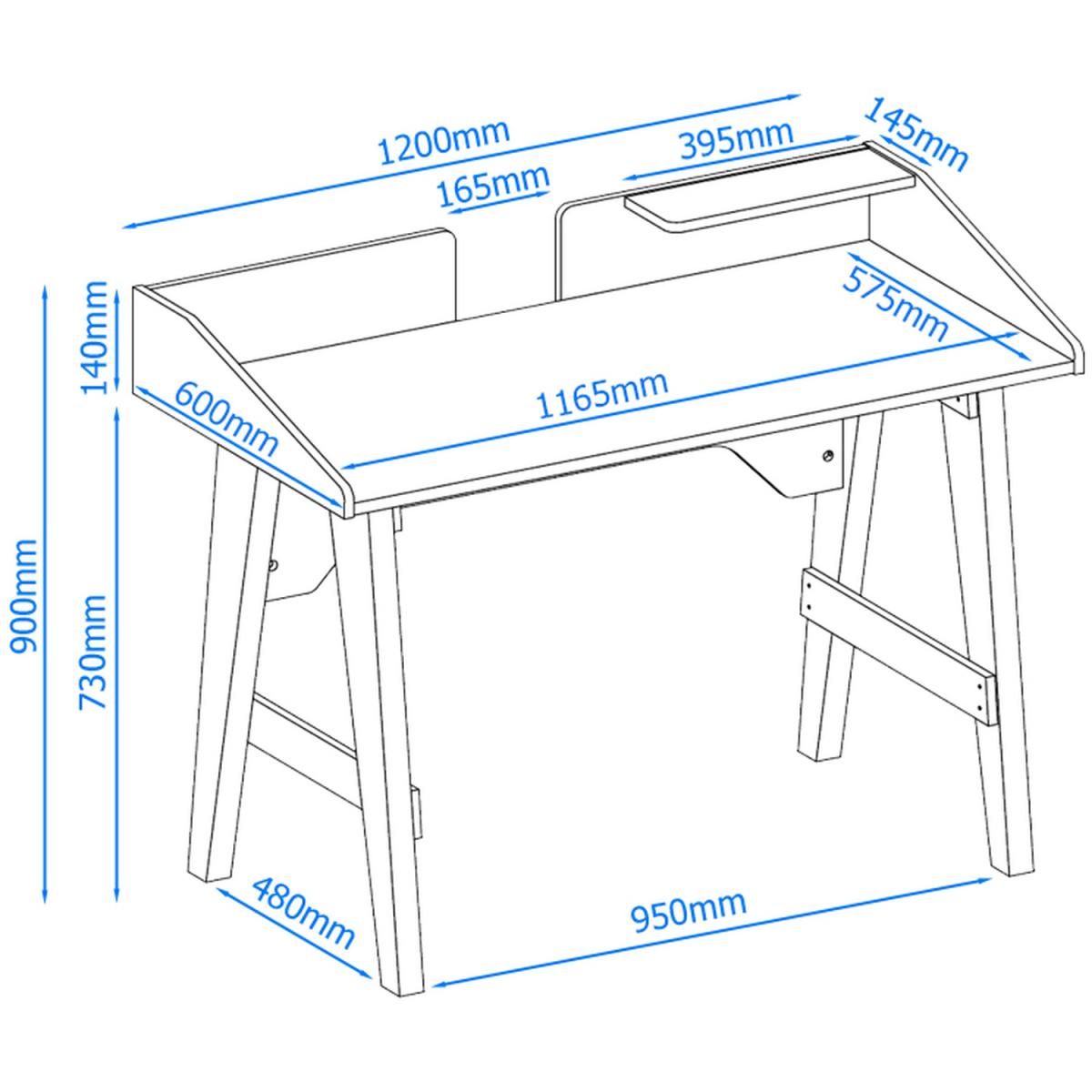 1200mm

395mm

145mm

165mm

575mm

140mm

600mm

1165mm

900mm

730mm

480mm

950mm