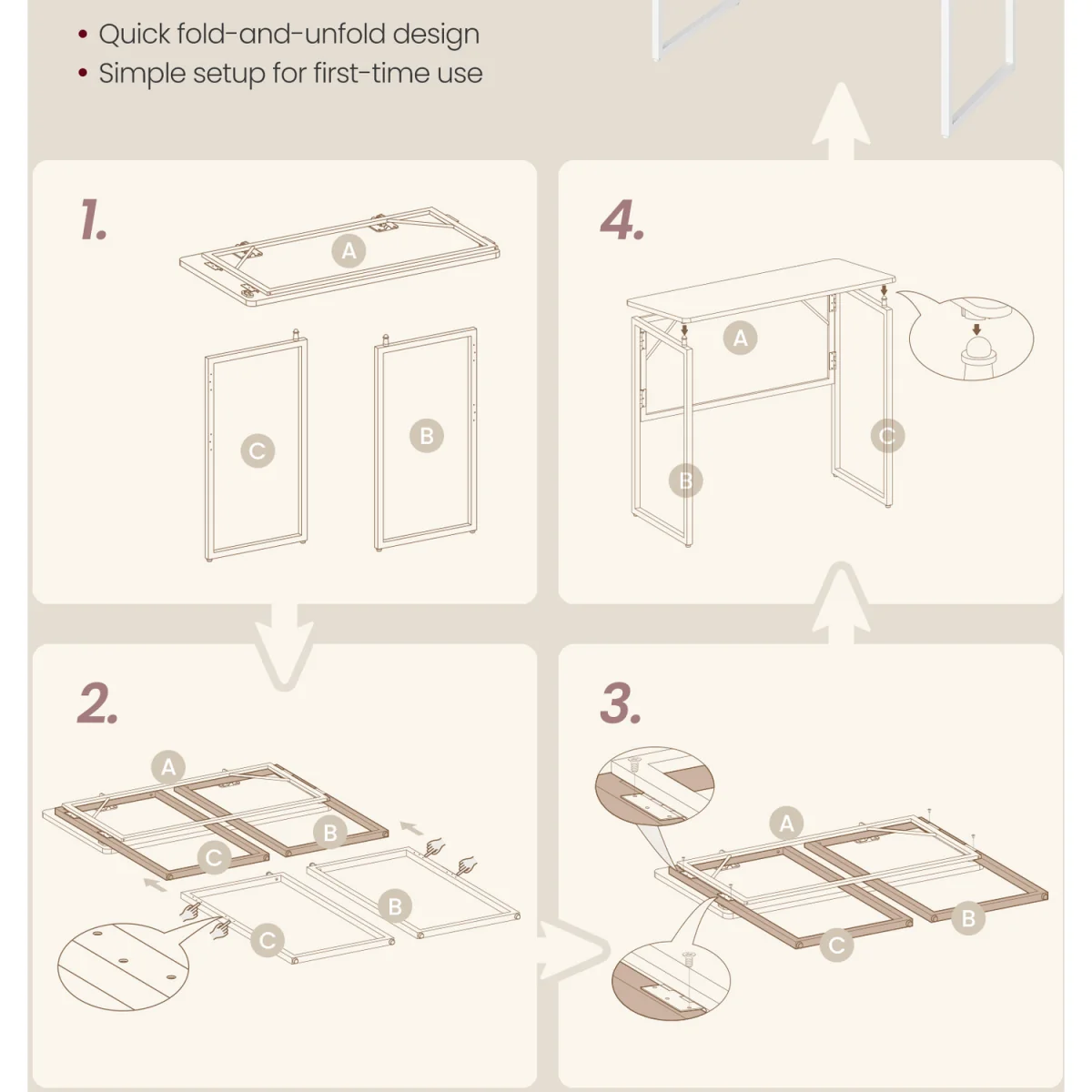 • Quick fold-and-unfold design
• Simple setup for first-time use

1.
A
C
B

4.
A
B
C

2.
A
B
C
B
C

3.
A
C
B