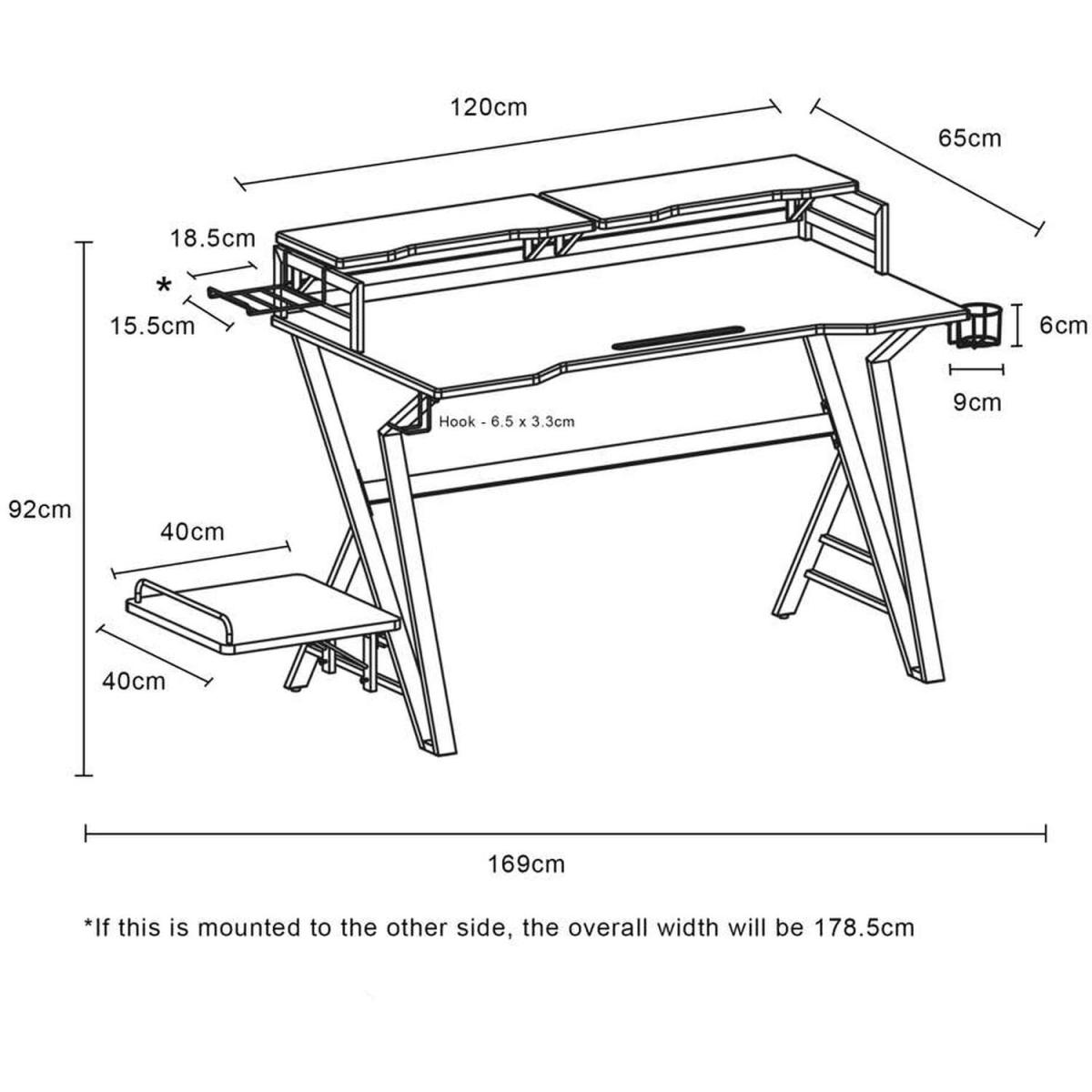 120cm

65cm

18.5cm

*

15.5cm

6cm

9cm

Hook - 6.5 x 3.3cm

92cm

40cm

40cm

169cm

*If this is mounted to the other side, the overall width will be 178.5cm