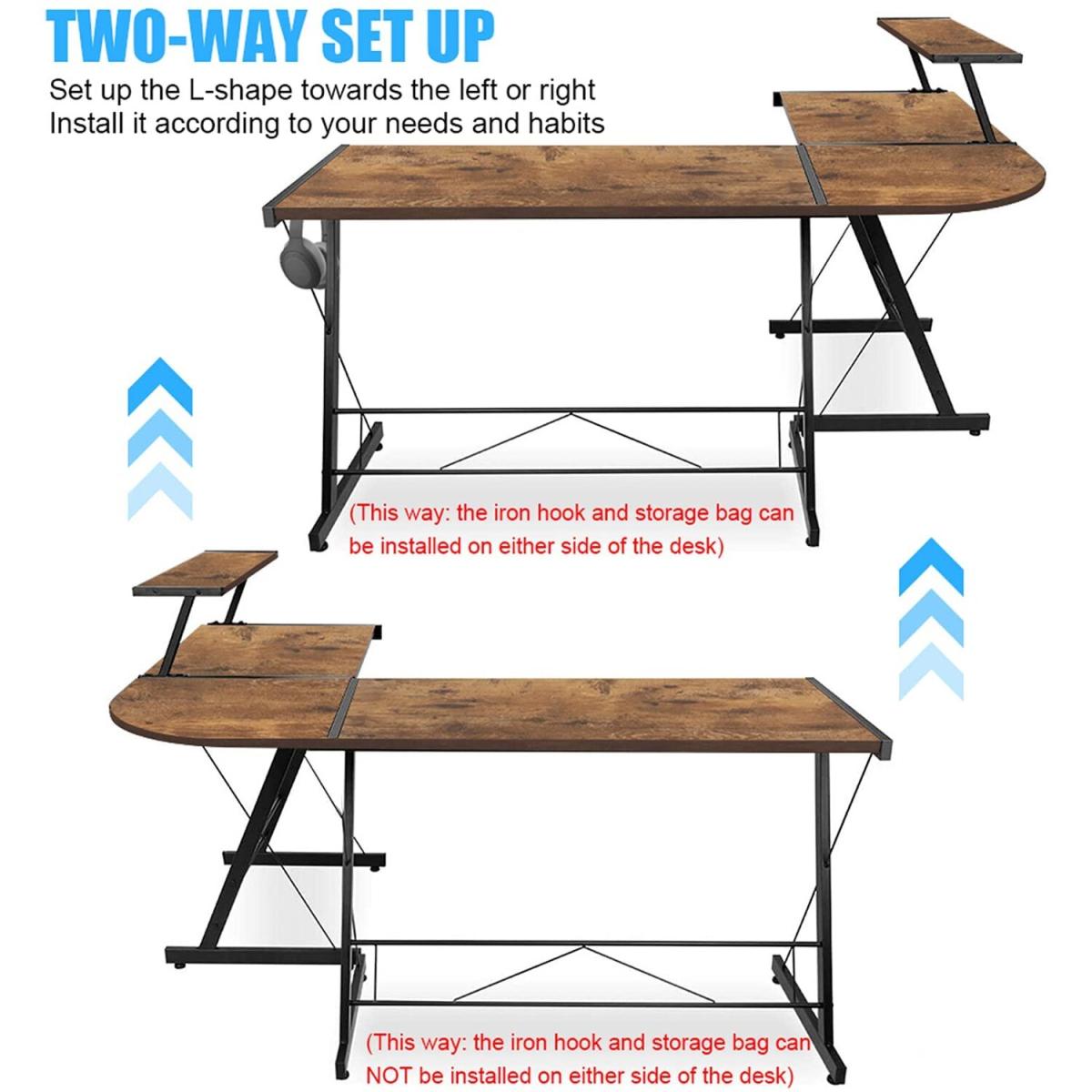 TWO-WAY SET UP

Set up the L-shape towards the left or right
Install it according to your needs and habits

(This way: the iron hook and storage bag can be installed on either side of the desk)

(This way: the iron hook and storage bag can NOT be installed on either side of the desk)