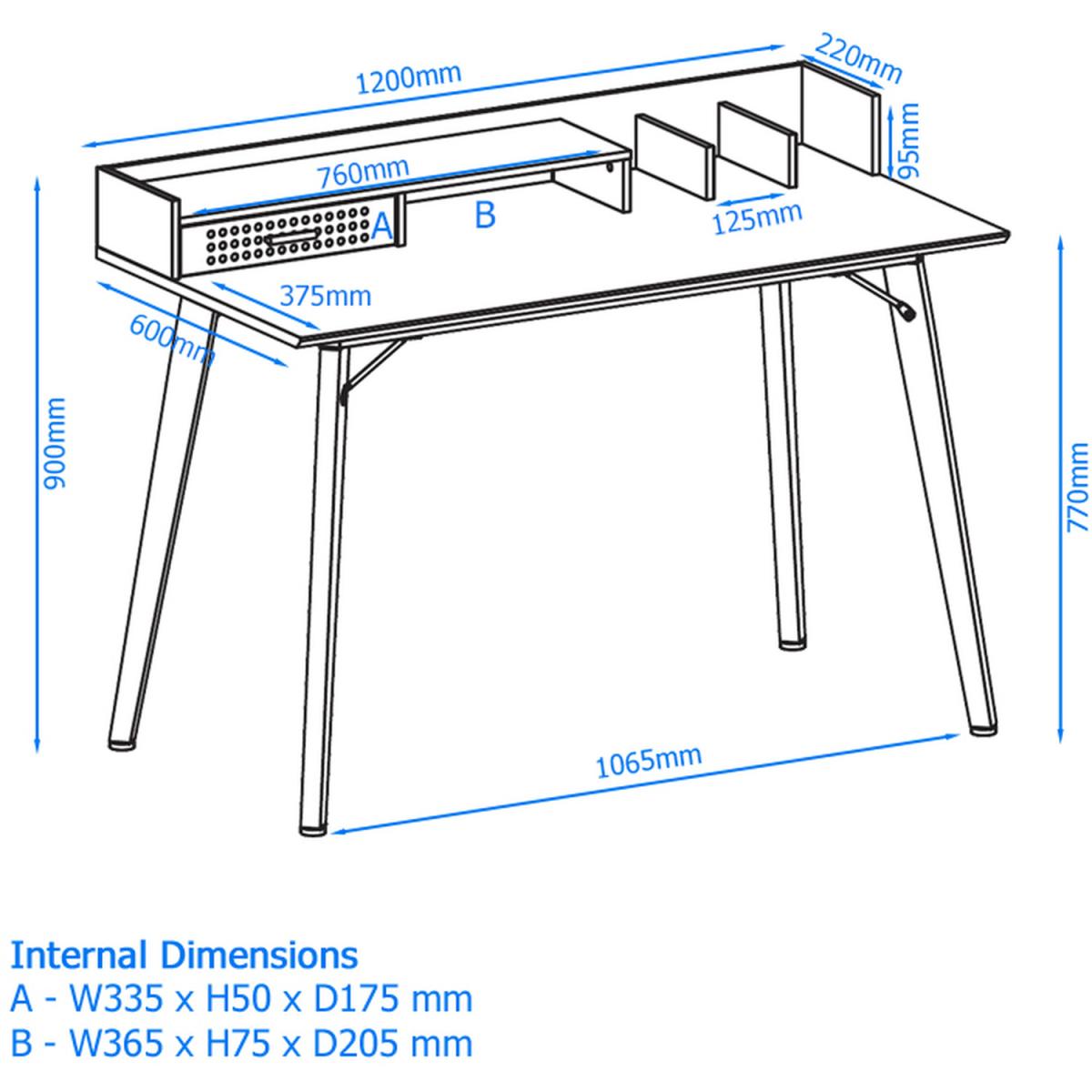 1200mm

220mm

95mm

760mm

A

B

125mm

375mm

600mm

900mm

770mm

1065mm

Internal Dimensions
A - W335 x H50 x D175 mm
B - W365 x H75 x D205 mm