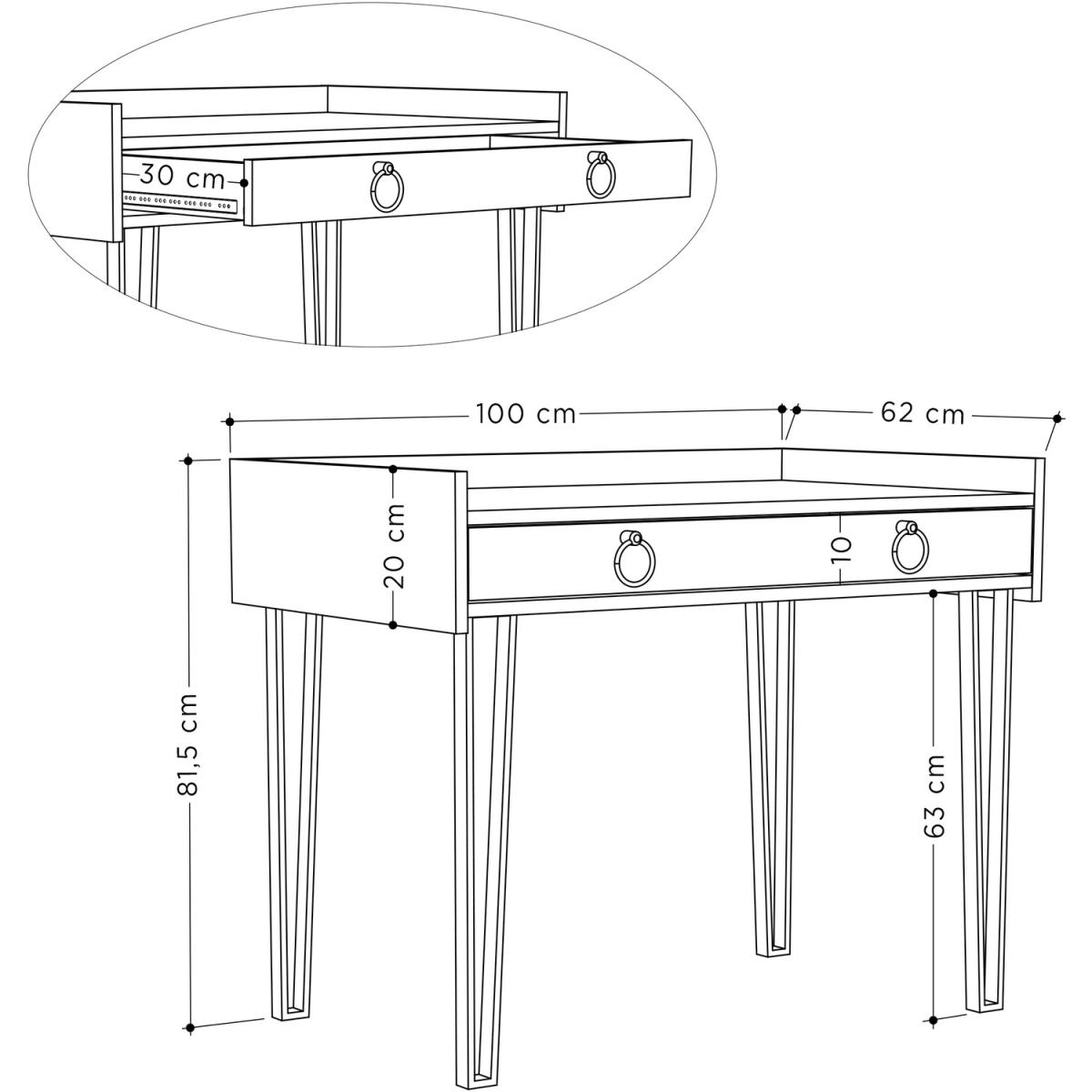 30 cm

100 cm

62 cm

20 cm

10

81,5 cm

63 cm