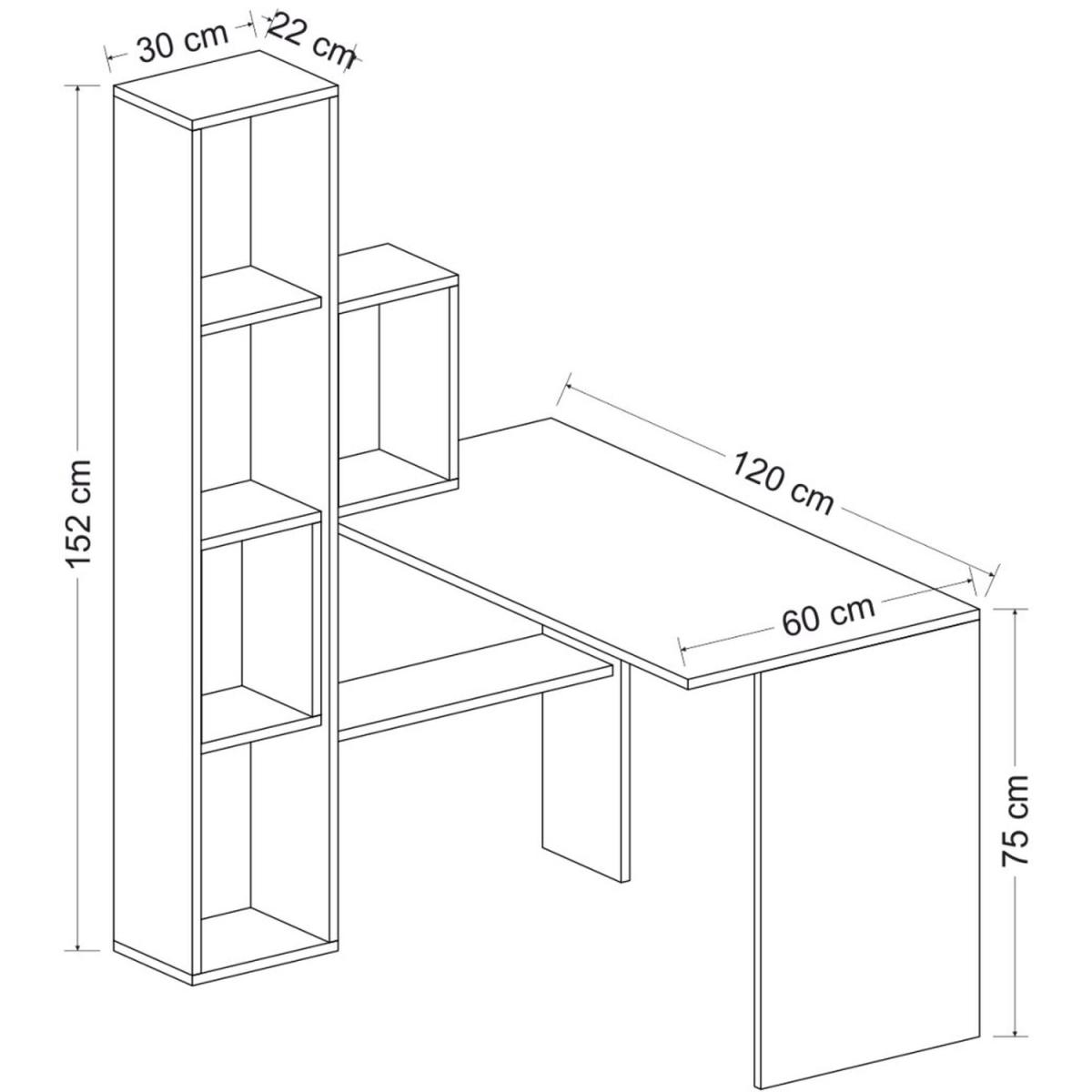 30 cm
22 cm
152 cm
120 cm
60 cm
75 cm