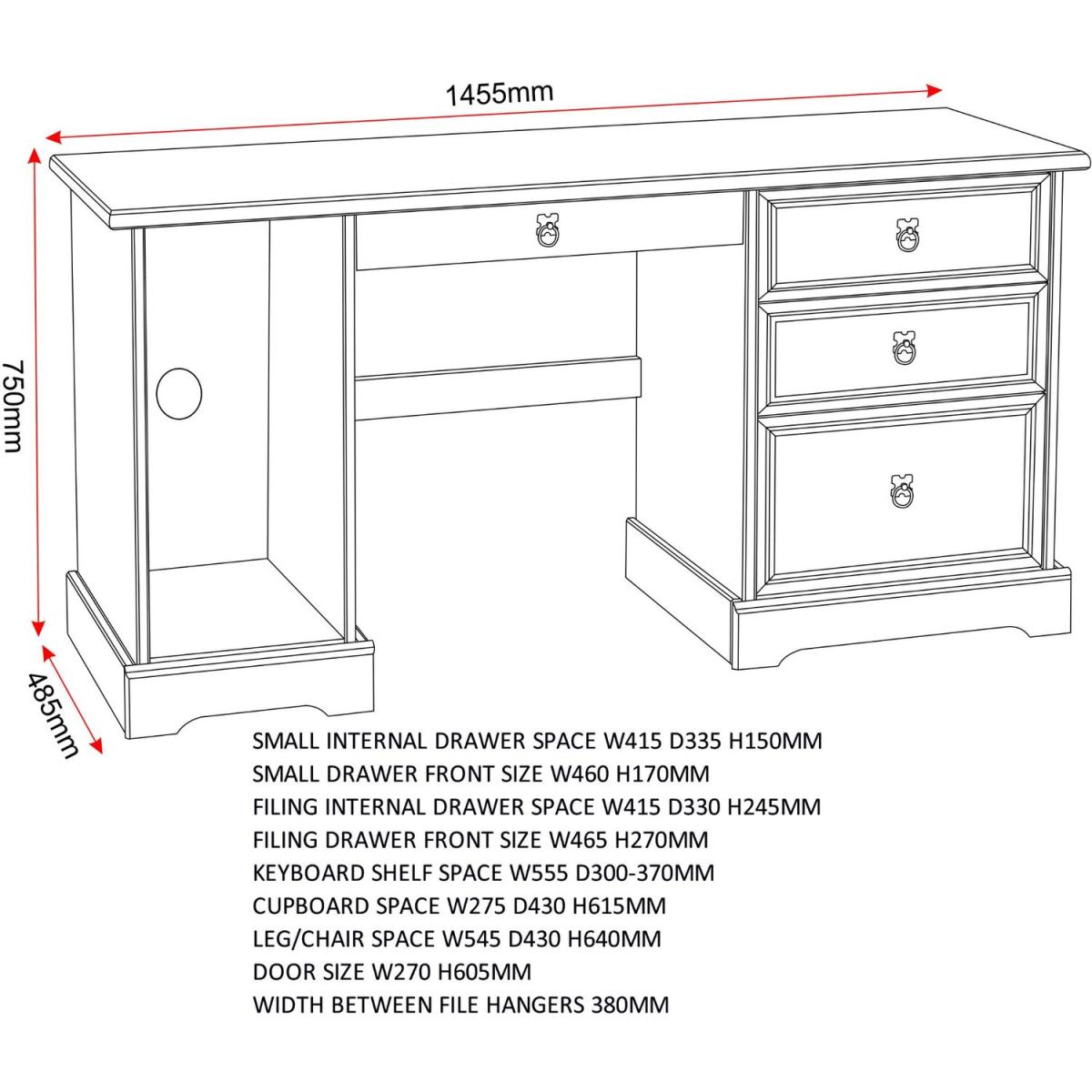 1455mm

750mm

485mm

SMALL INTERNAL DRAWER SPACE W415 D335 H150MM
SMALL DRAWER FRONT SIZE W460 H170MM
FILING INTERNAL DRAWER SPACE W415 D330 H245MM
FILING DRAWER FRONT SIZE W465 H270MM
KEYBOARD SHELF SPACE W555 D300-370MM
CUPBOARD SPACE W275 D430 H615MM
LEG/CHAIR SPACE W545 D430 H640MM
DOOR SIZE W270 H605MM
WIDTH BETWEEN FILE HANGERS 380MM