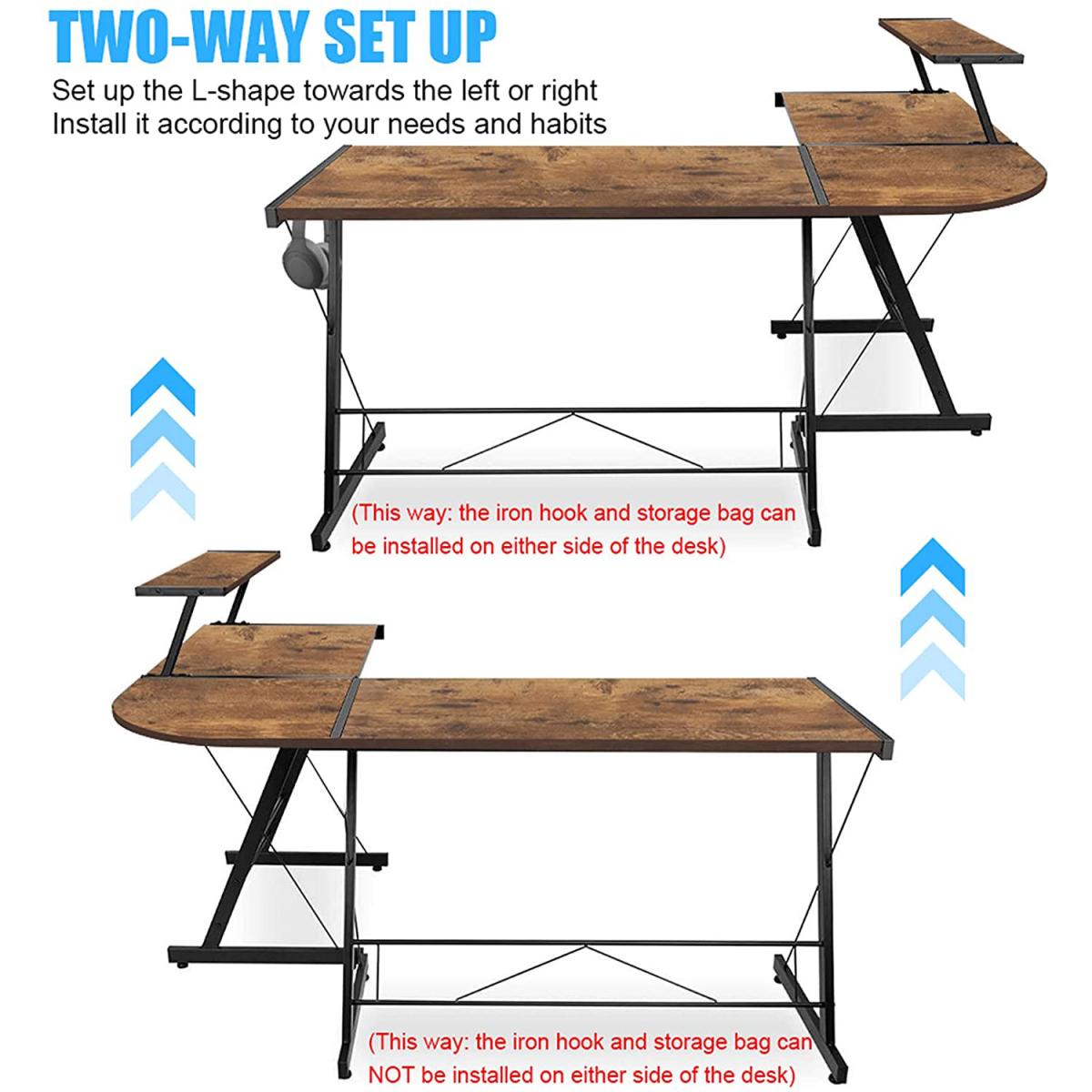 TWO-WAY SET UP
Set up the L-shape towards the left or right
Install it according to your needs and habits

(This way: the iron hook and storage bag can be installed on either side of the desk)

(This way: the iron hook and storage bag can NOT be installed on either side of the desk)