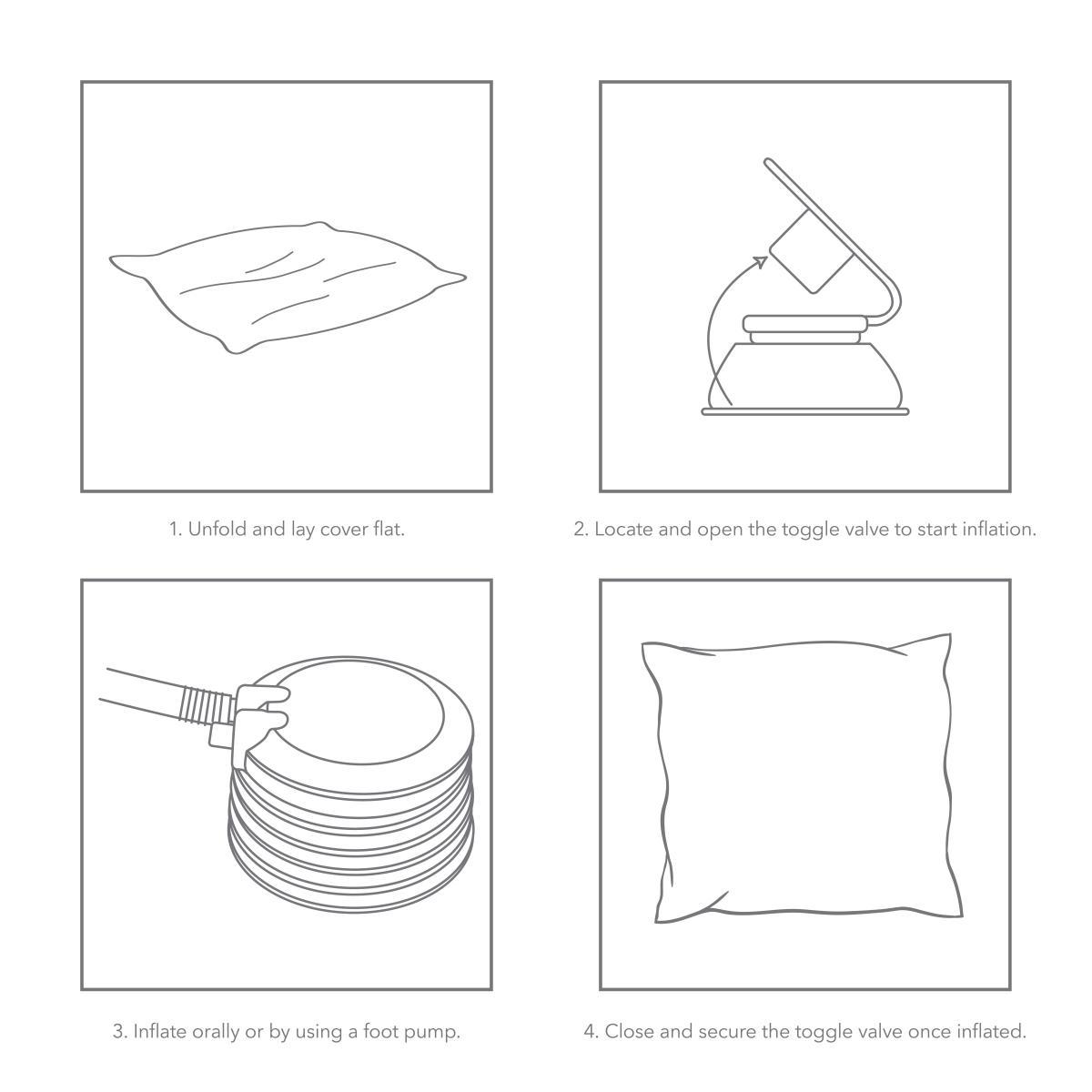 1. Unfold and lay cover flat.

2. Locate and open the toggle valve to start inflation.

3. Inflate orally or by using a foot pump.

4. Close and secure the toggle valve once inflated.