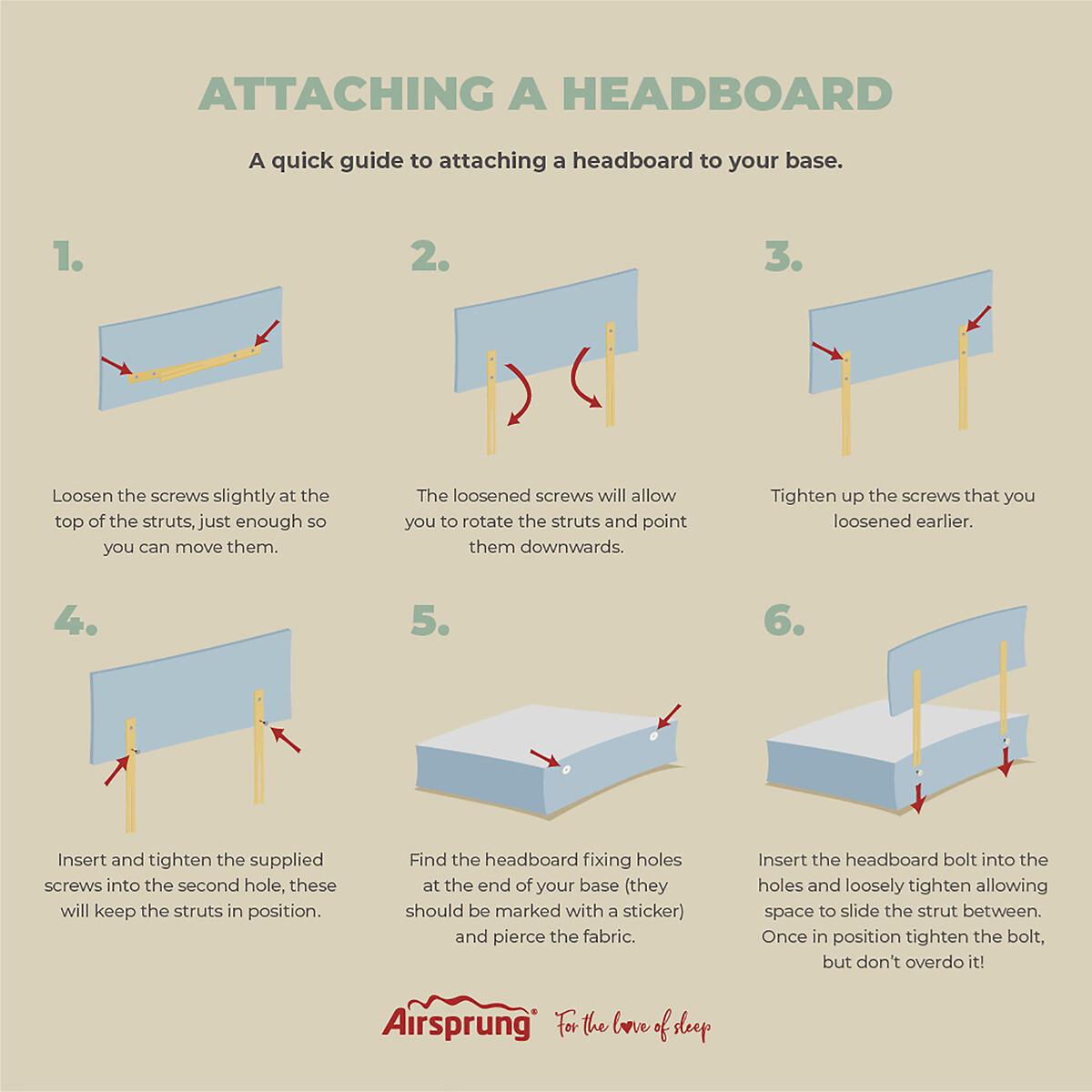 ATTACHING A HEADBOARD

A quick guide to attaching a headboard to your base.

1.

Loosen the screws slightly at the top of the struts, just enough so you can move them.

2.

The loosened screws will allow you to rotate the struts and point them downwards.

3.

Tighten up the screws that you loosened earlier.

4.

Insert and tighten the supplied screws into the second hole, these will keep the struts in position.

5.

Find the headboard fixing holes at the end of your base (they should be marked with a sticker) and pierce the fabric.

6.

Insert the headboard bolt into the holes and loosely tighten allowing space to slide the strut between. Once in position tighten the bolt, but don't overdo it!

Airsprung® For the love of sleep