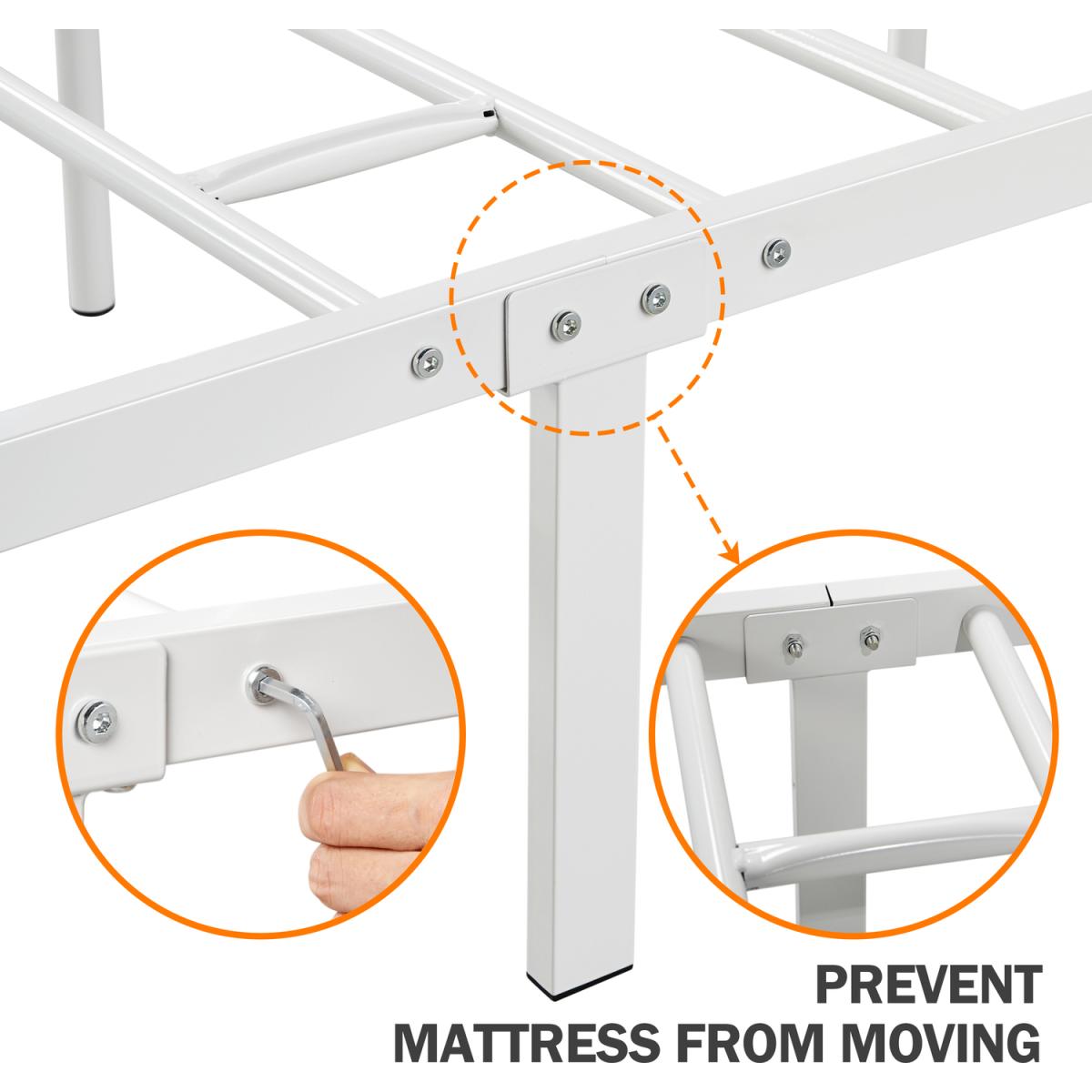 PREVENT
MATTRESS FROM MOVING