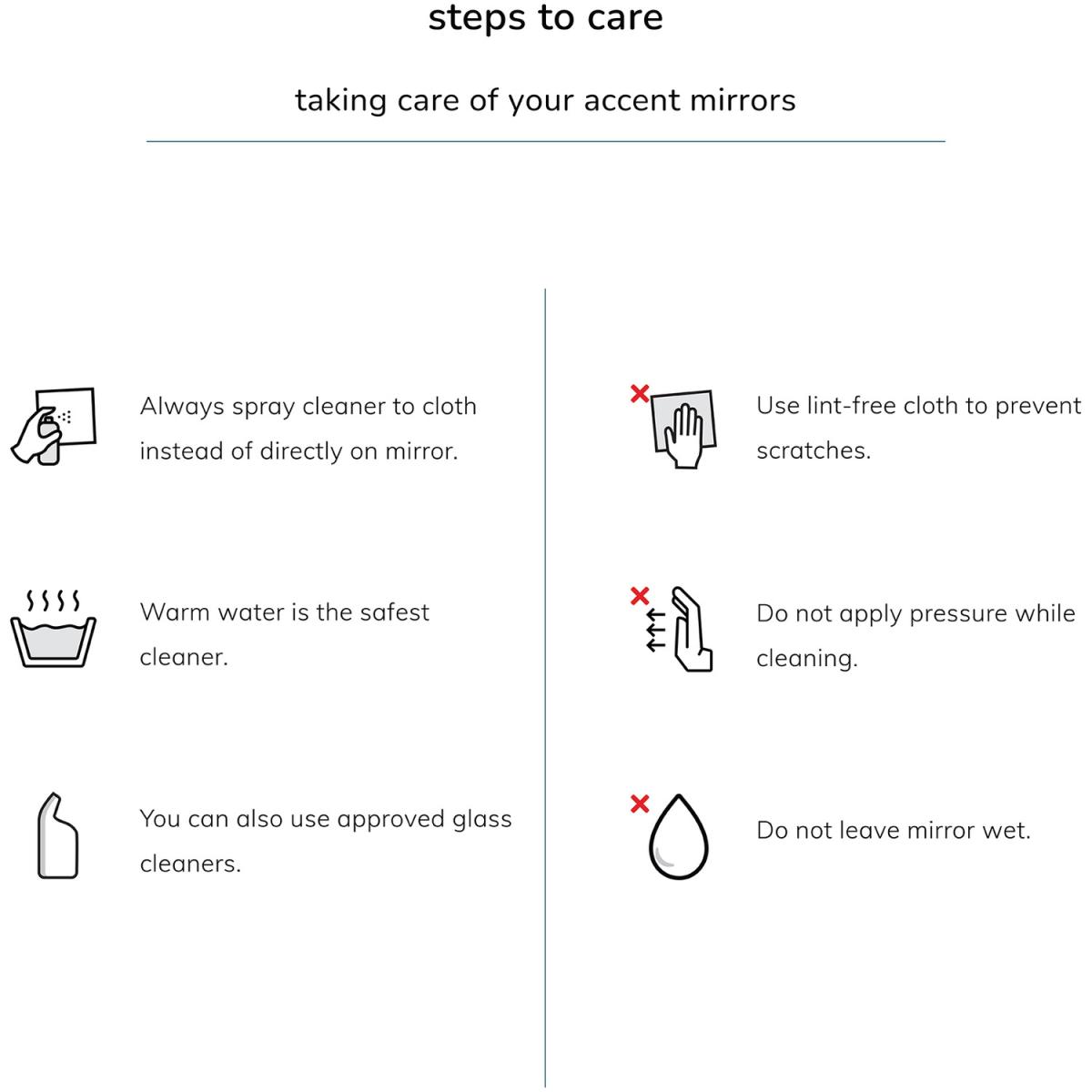 steps to care

taking care of your accent mirrors

Always spray cleaner to cloth instead of directly on mirror.

Warm water is the safest cleaner.

You can also use approved glass cleaners.

Use lint-free cloth to prevent scratches.

Do not apply pressure while cleaning.

Do not leave mirror wet.