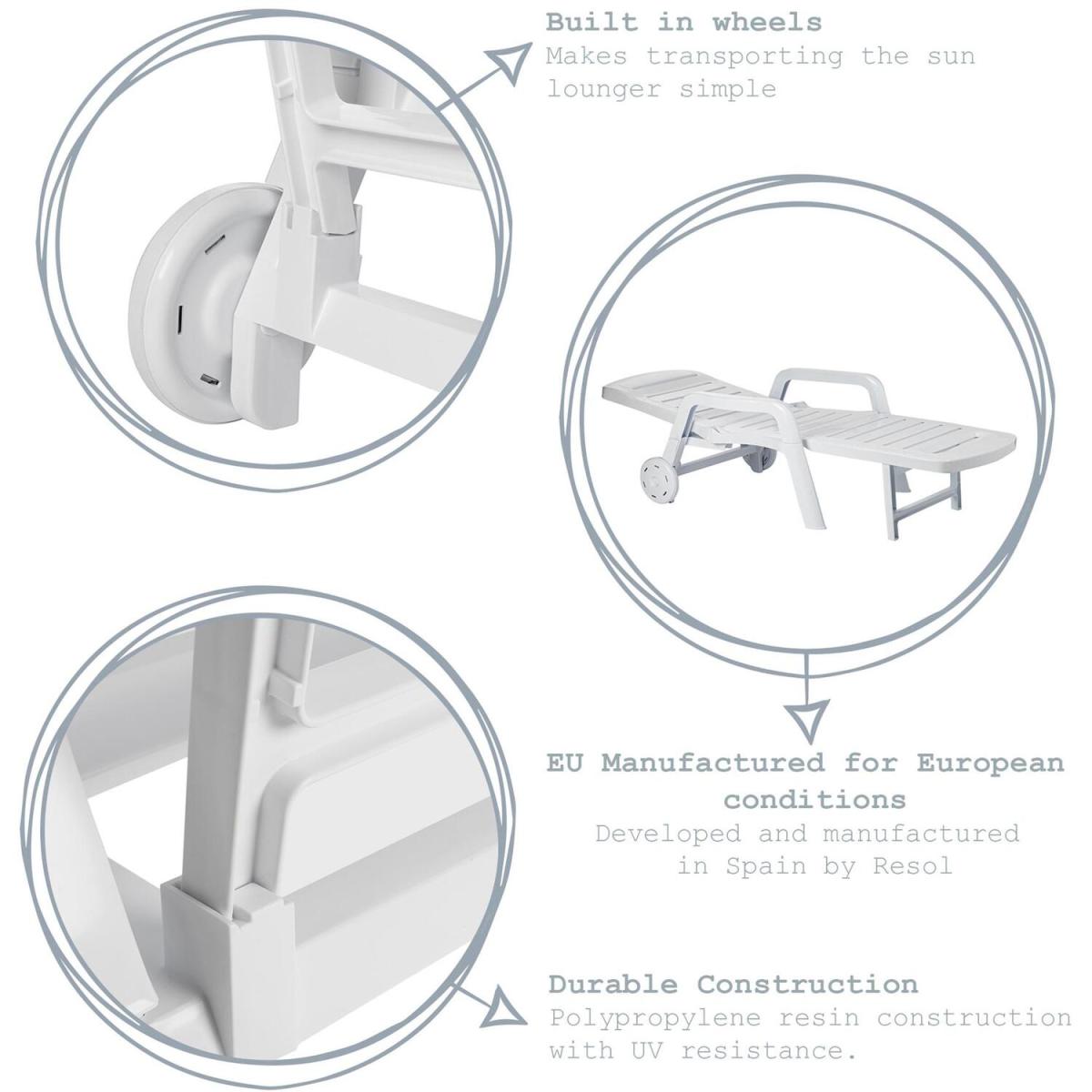 Built in wheels
Makes transporting the sun lounger simple

EU Manufactured for European conditions
Developed and manufactured in Spain by Resol

Durable Construction
Polypropylene resin construction with UV resistance.