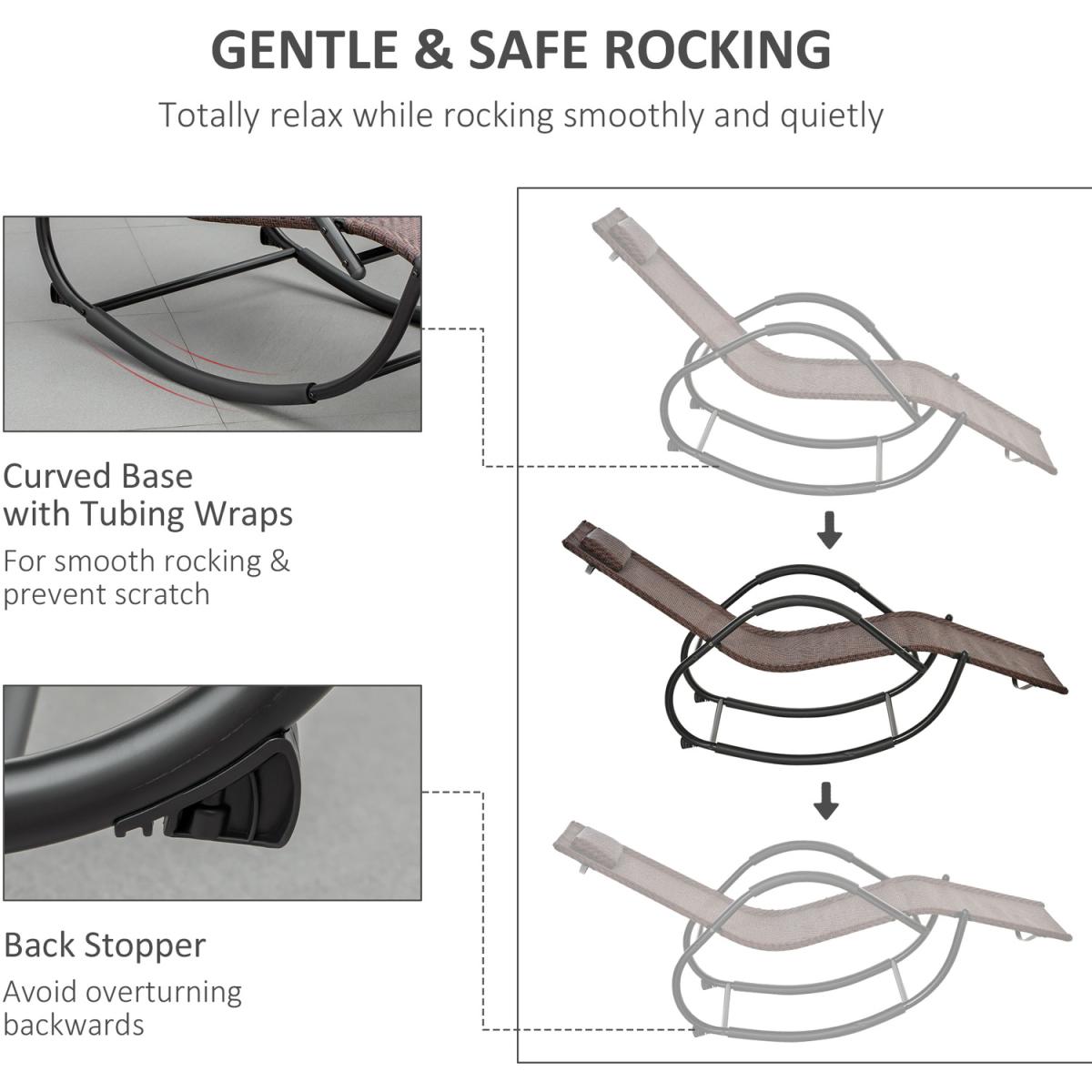 GENTLE & SAFE ROCKING

Totally relax while rocking smoothly and quietly

Curved Base with Tubing Wraps

For smooth rocking & prevent scratch

Back Stopper

Avoid overturning backwards