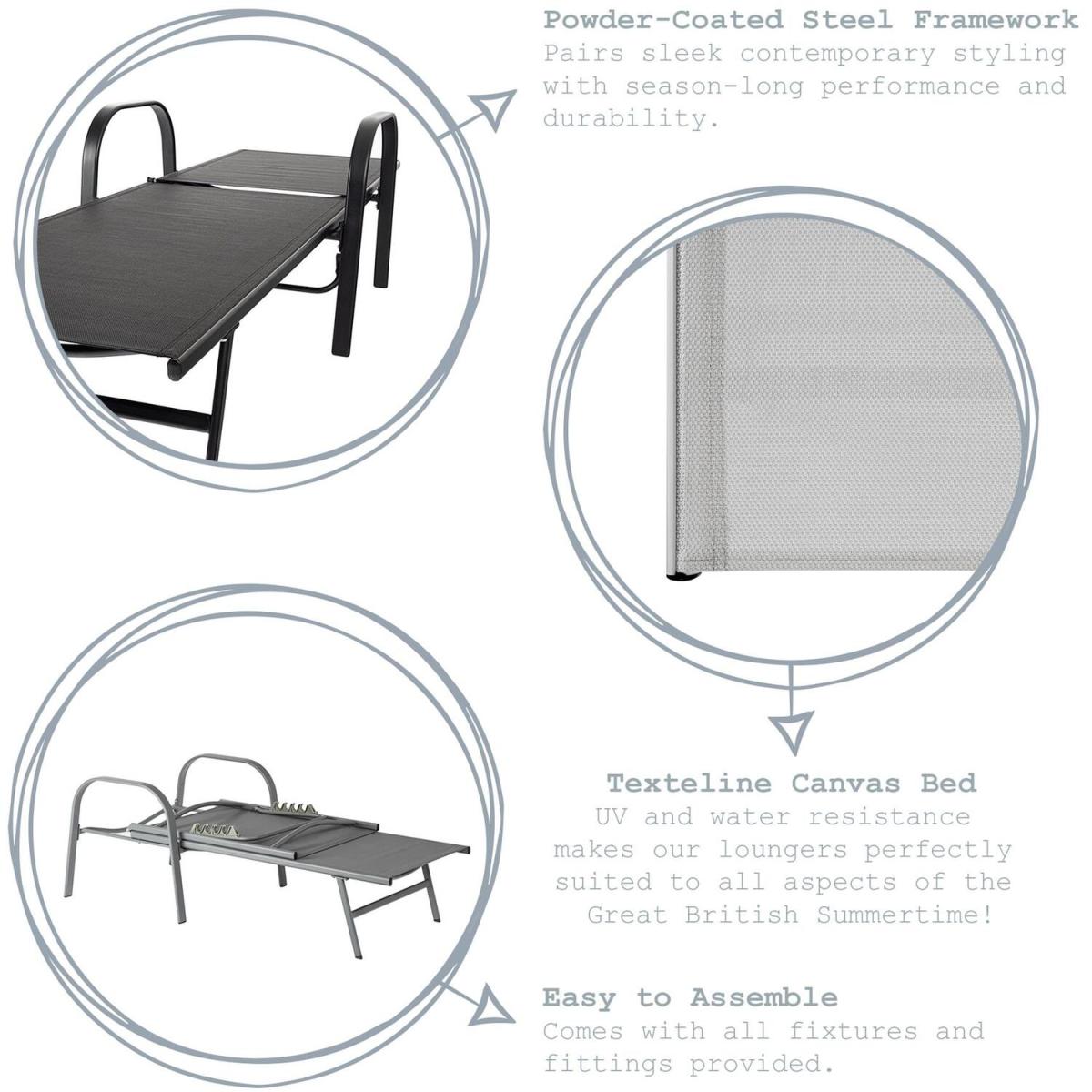 Powder-Coated Steel Framework
Pairs sleek contemporary styling with season-long performance and durability.

Texteline Canvas Bed
UV and water resistance makes our loungers perfectly suited to all aspects of the Great British Summertime!

Easy to Assemble
Comes with all fixtures and fittings provided.