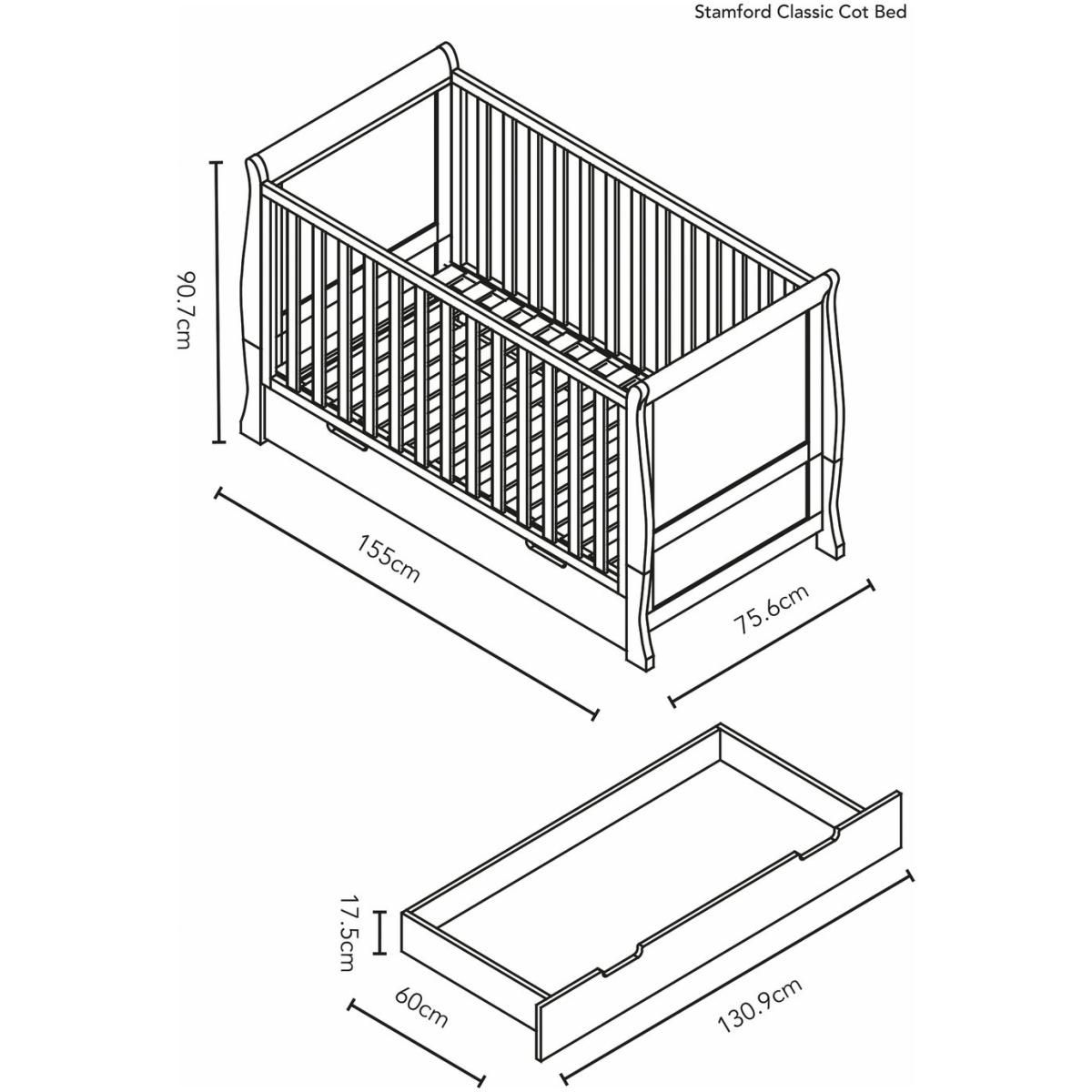 Stamford Classic Cot Bed

90.7cm

155cm

75.6cm

17.5cm

60cm

130.9cm