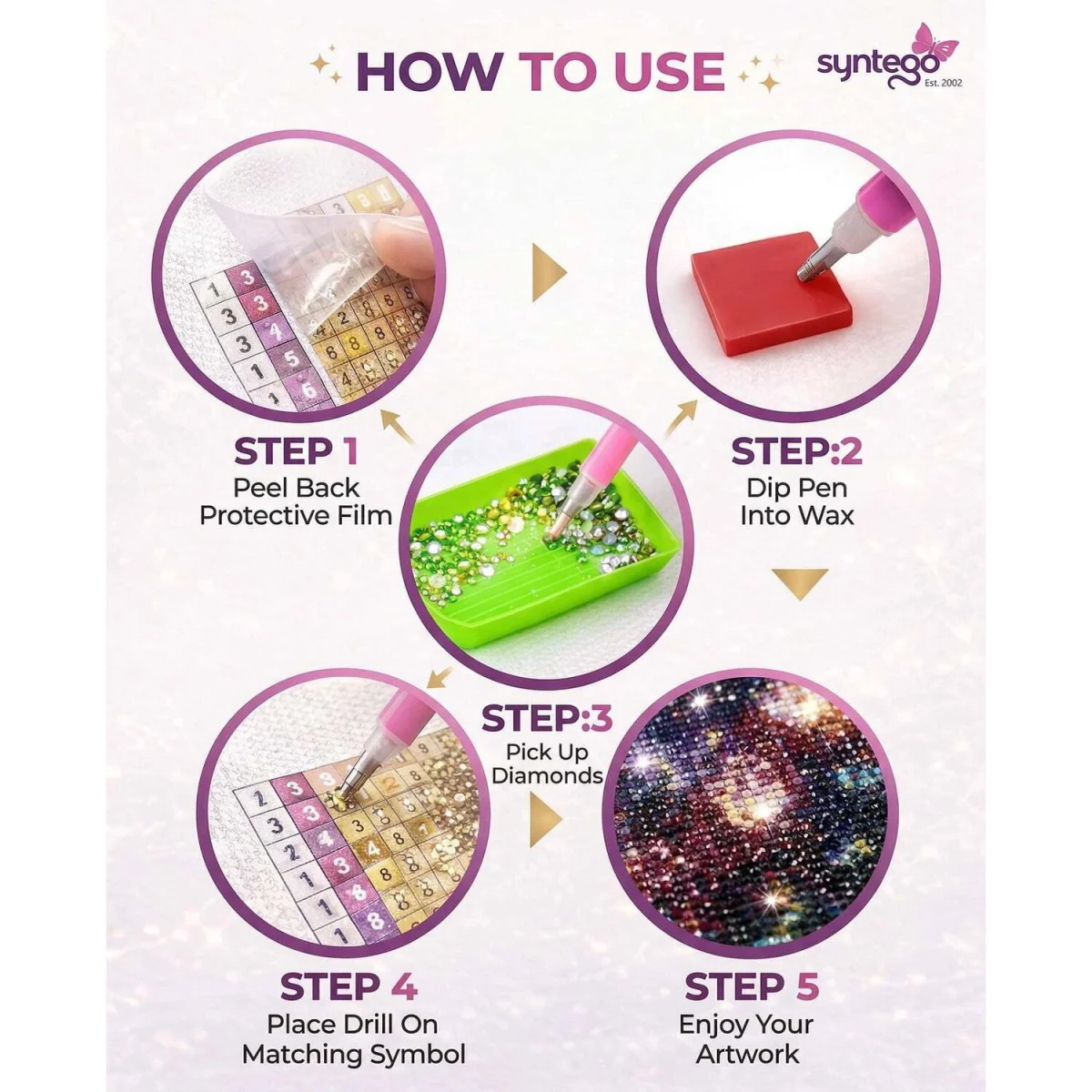 HOW TO USE

syntego
Est. 2002

STEP 1
Peel Back Protective Film

STEP:2
Dip Pen Into Wax

STEP:3
Pick Up Diamonds

STEP 4
Place Drill On Matching Symbol

STEP 5
Enjoy Your Artwork