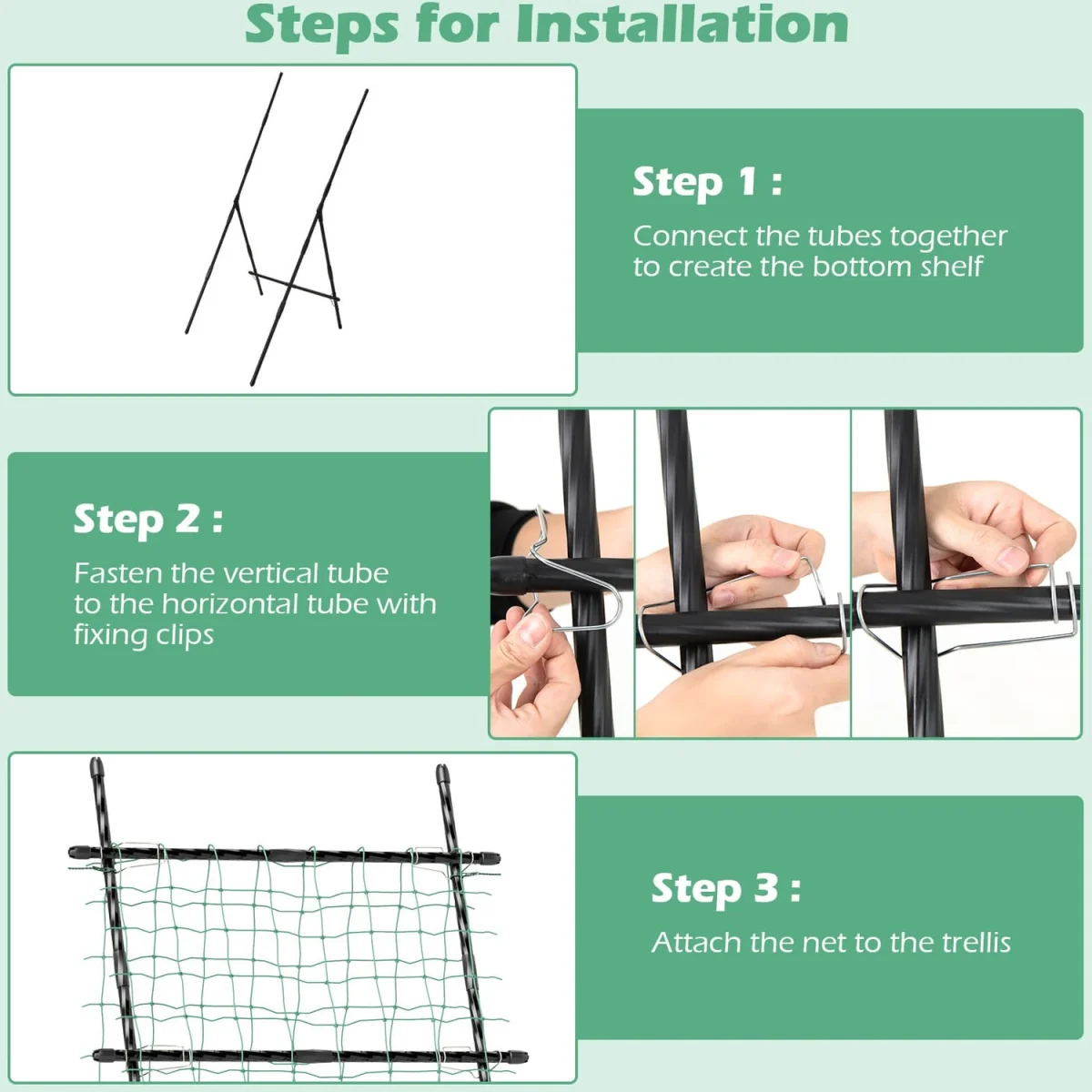 Steps for Installation

Step 1 :
Connect the tubes together to create the bottom shelf

Step 2 :
Fasten the vertical tube to the horizontal tube with fixing clips

Step 3 :
Attach the net to the trellis