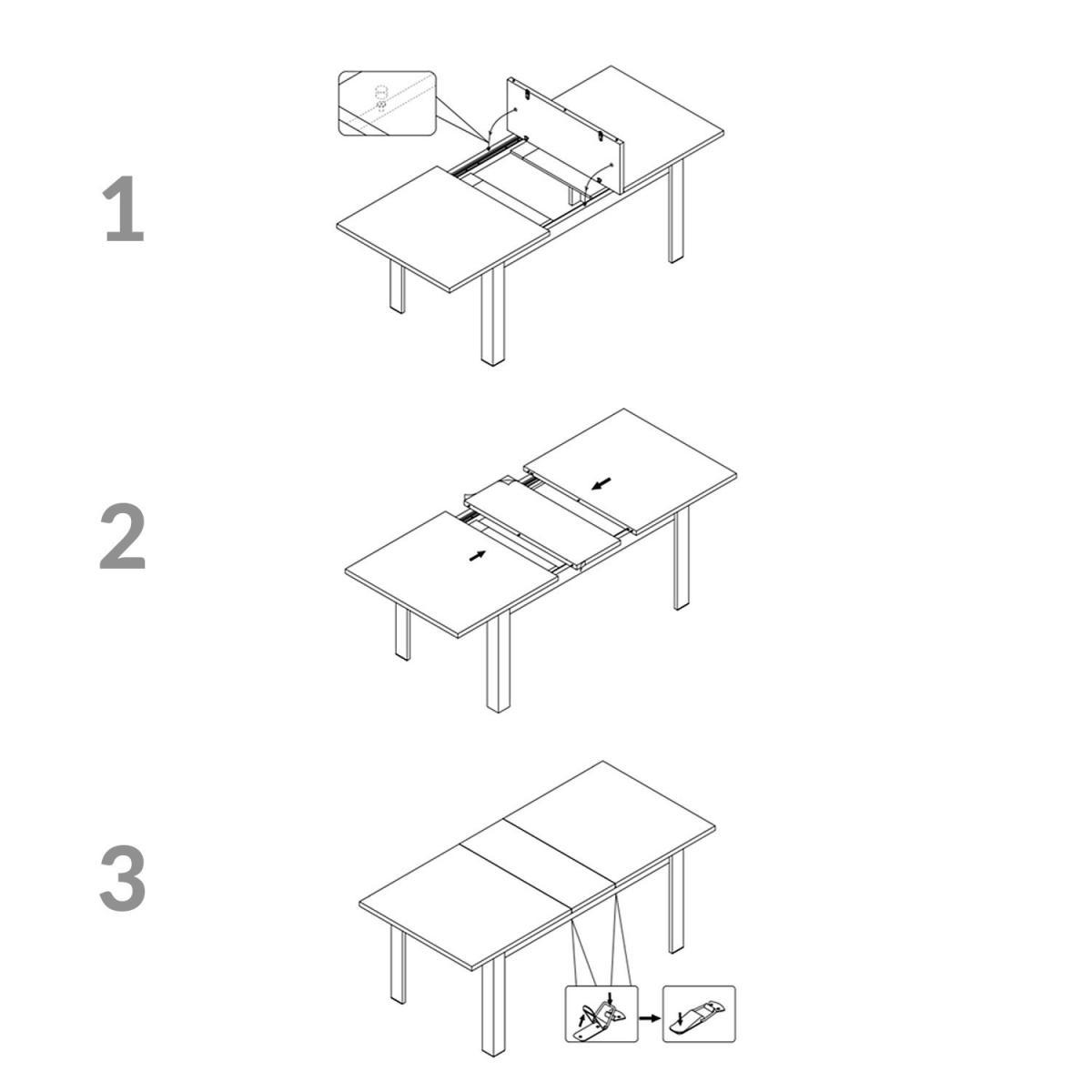 1

2

3