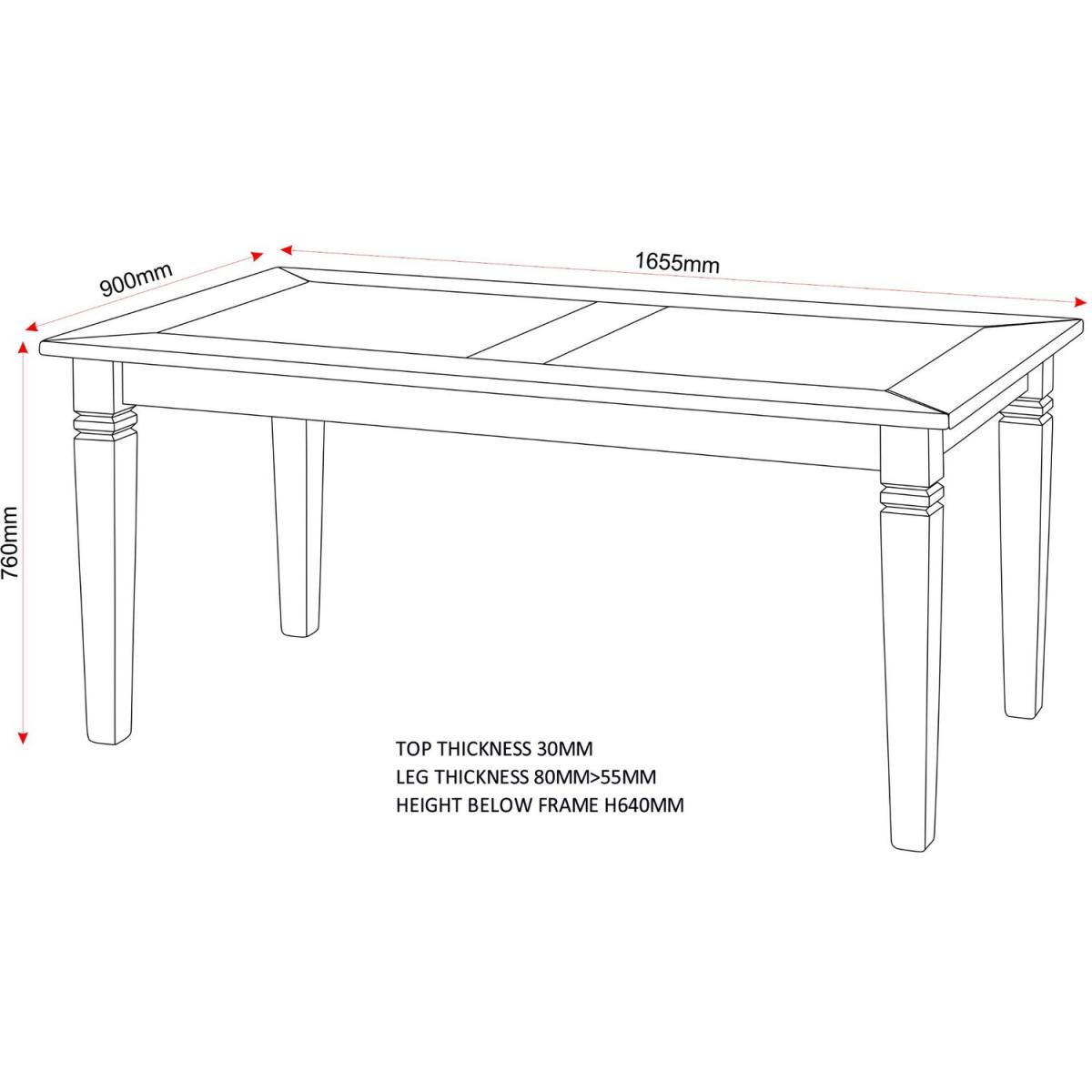 900mm

1655mm

760mm

TOP THICKNESS 30MM
LEG THICKNESS 80MM>55MM
HEIGHT BELOW FRAME H640MM