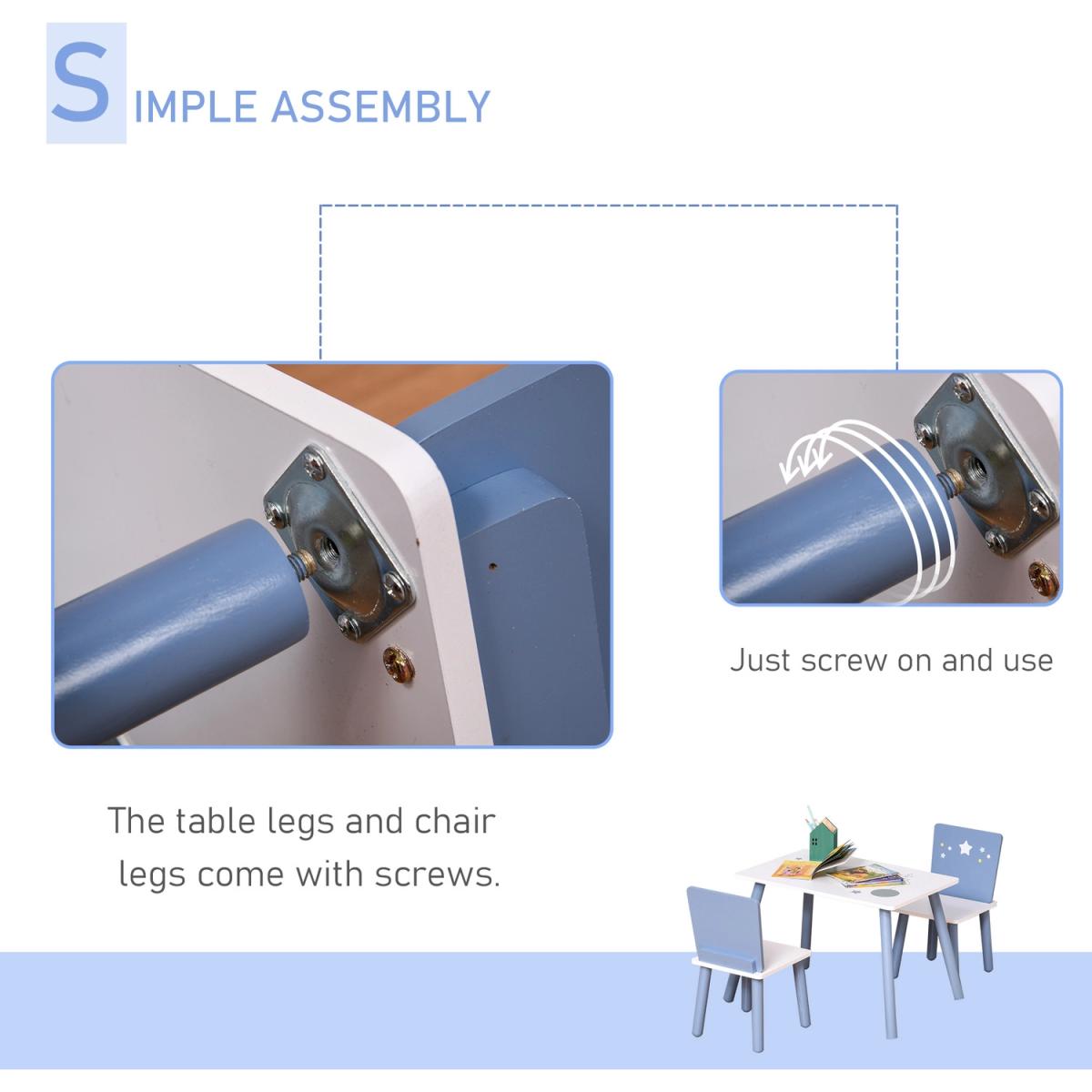 SIMPLE ASSEMBLY

Just screw on and use

The table legs and chair legs come with screws.