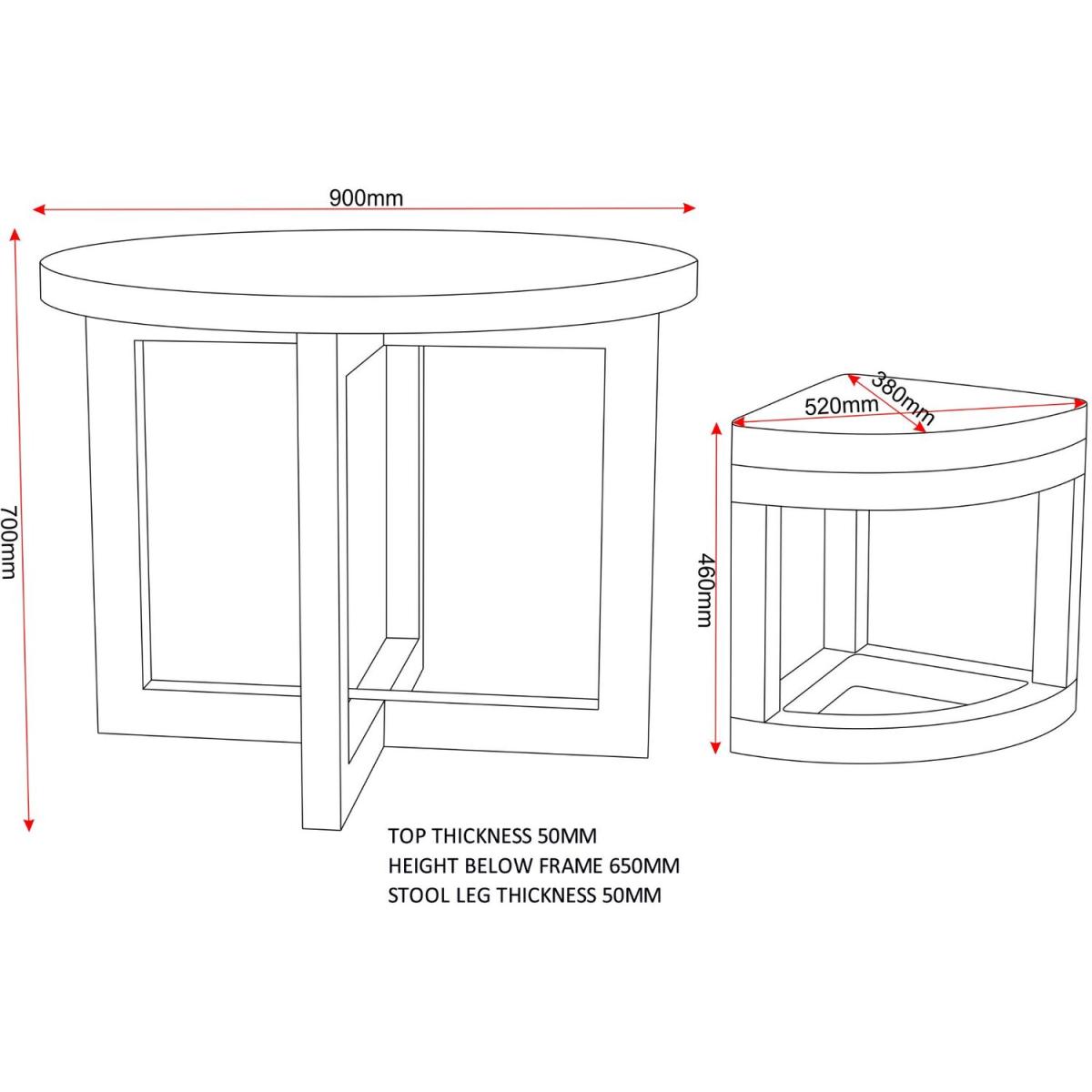 900mm

700mm

380mm

520mm

460mm

TOP THICKNESS 50MM
HEIGHT BELOW FRAME 650MM
STOOL LEG THICKNESS 50MM