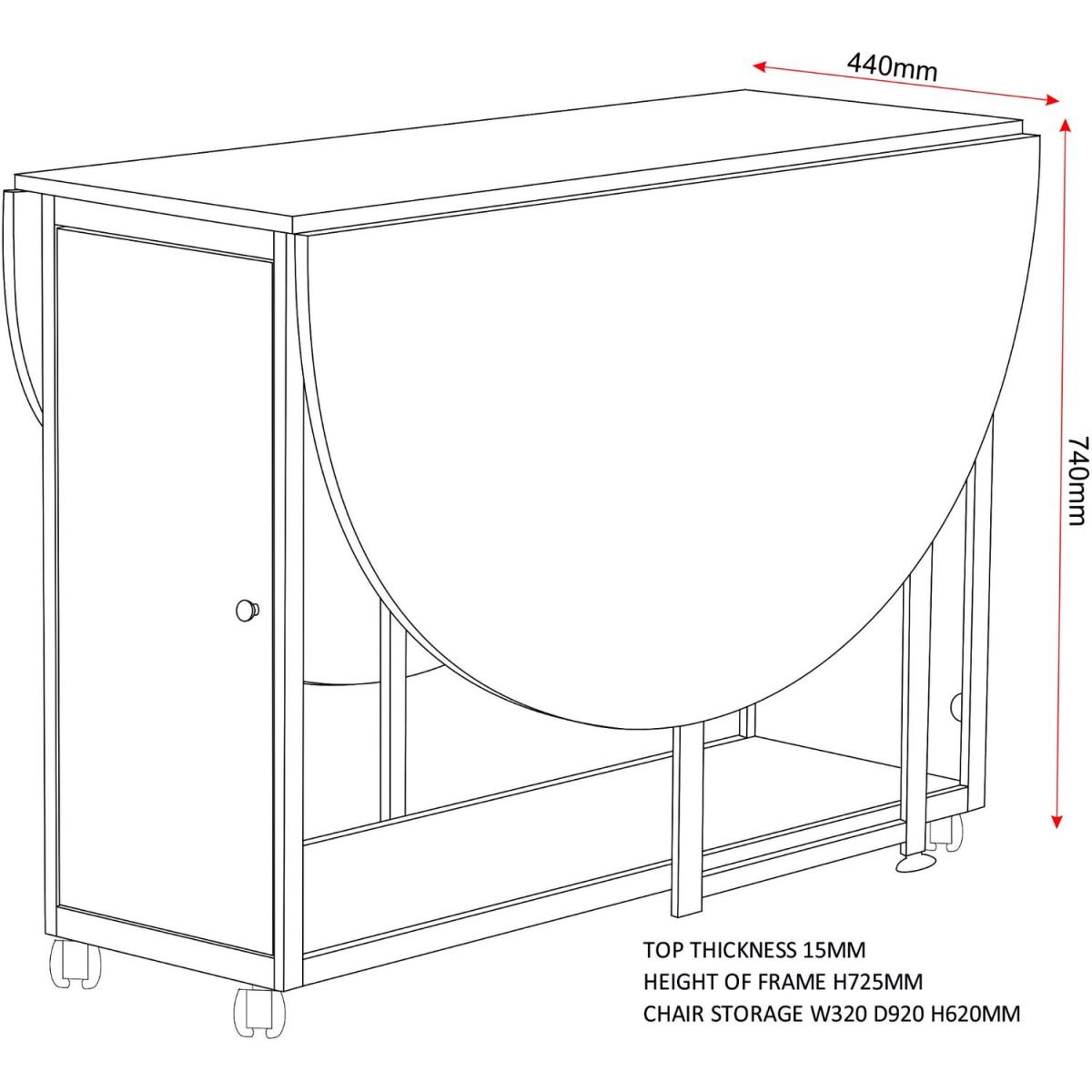 440mm

740mm

TOP THICKNESS 15MM
HEIGHT OF FRAME H725MM
CHAIR STORAGE W320 D920 H620MM