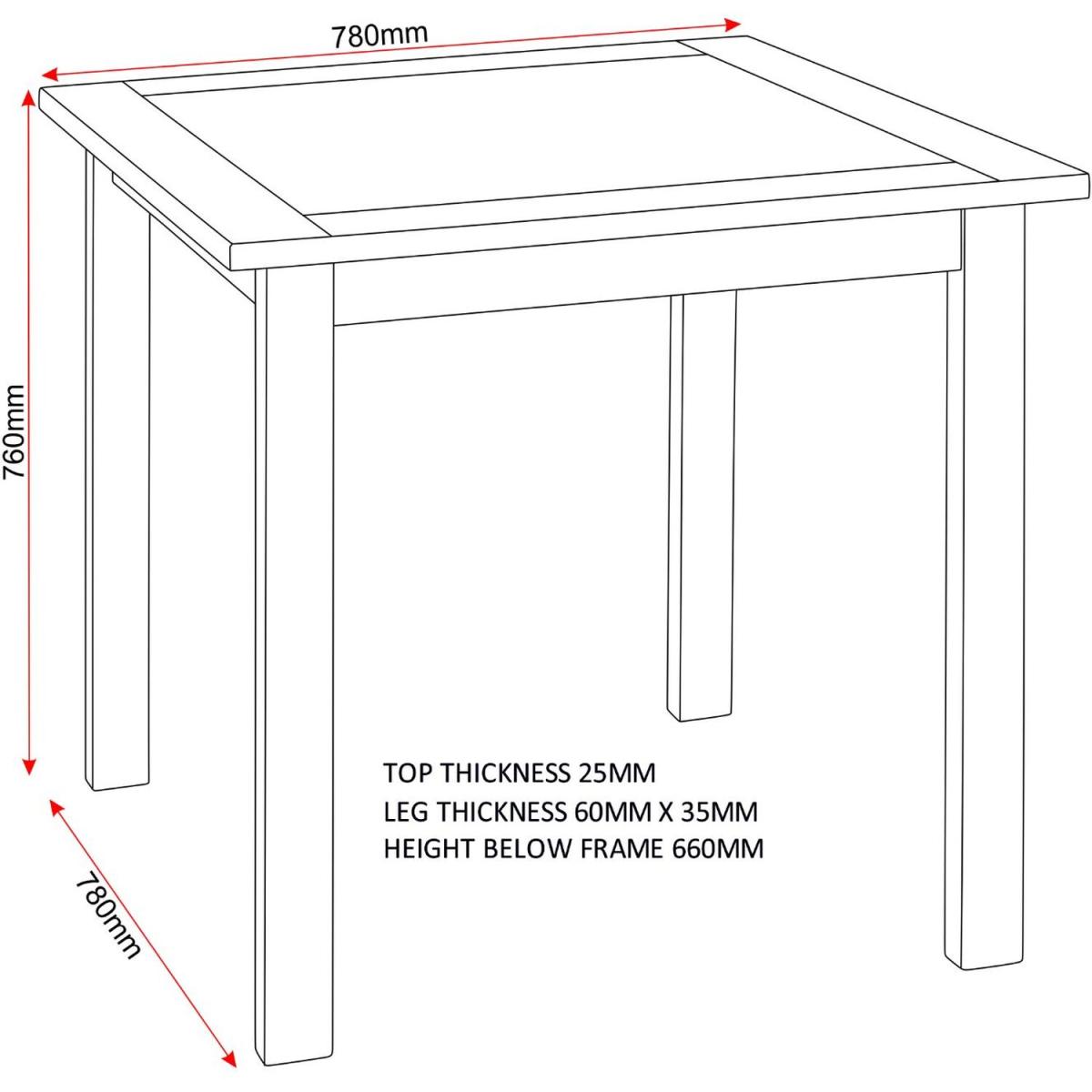 780mm

760mm

780mm

TOP THICKNESS 25MM
LEG THICKNESS 60MM X 35MM
HEIGHT BELOW FRAME 660MM