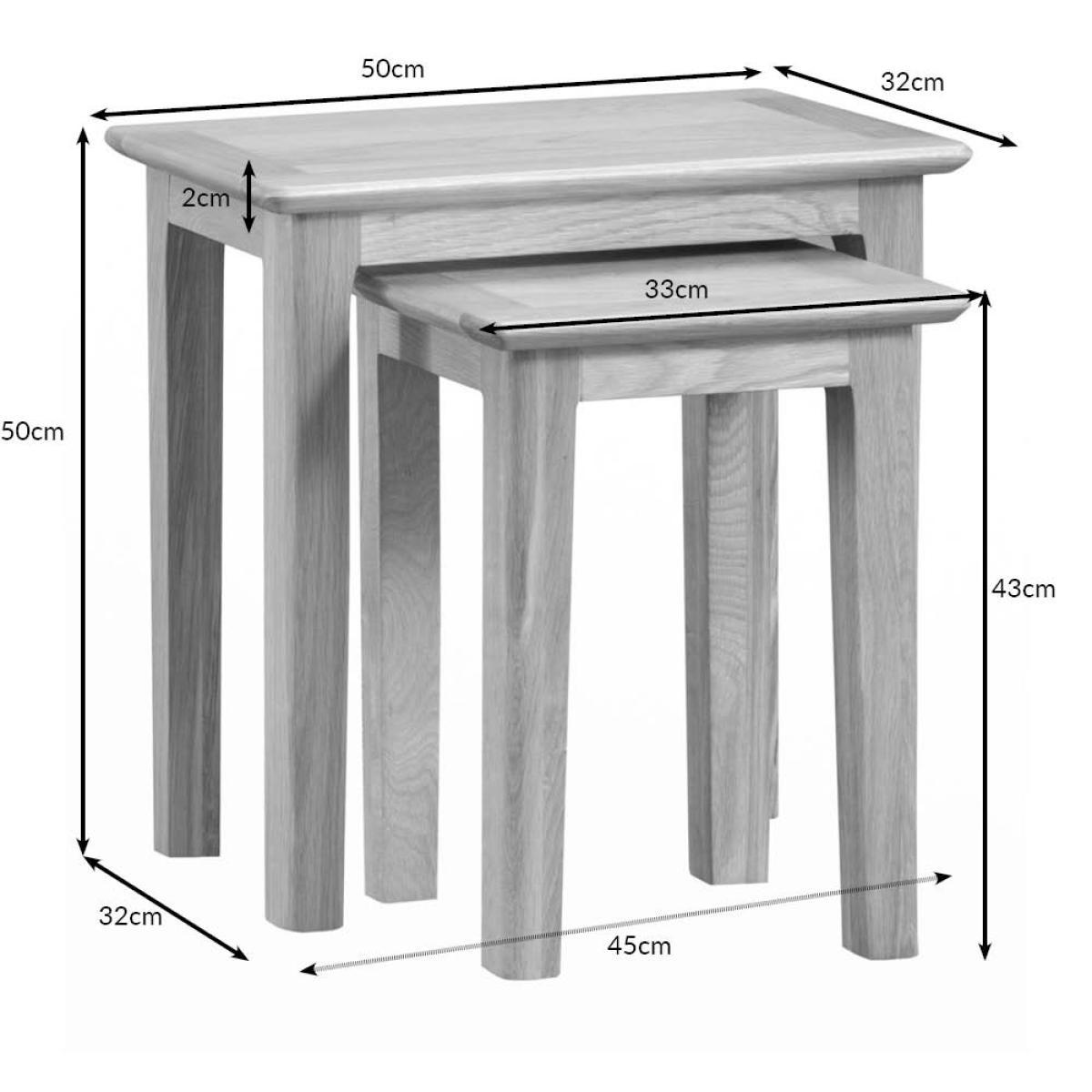 50cm
32cm
2cm
33cm
50cm
43cm
32cm
45cm